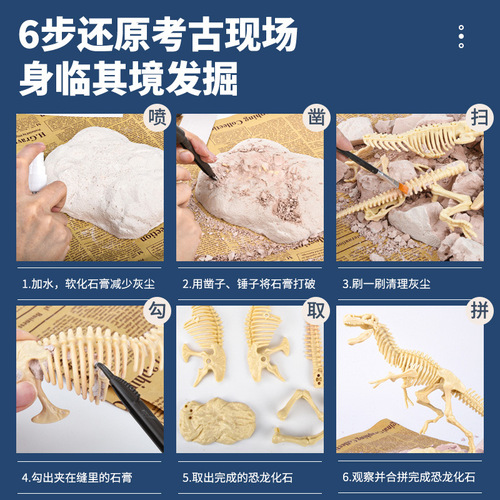 6步还原考古现场
身临其境发掘

喷

1.加水，软化石膏减少灰尘

凿

2.用凿子、锤子将石膏打破

扫

3.刷一刷清理灰尘

勾

4.勾出夹在缝里的石膏

取

5.取出完成的恐龙化石

拼

6.观察并合拼完成恐龙化石