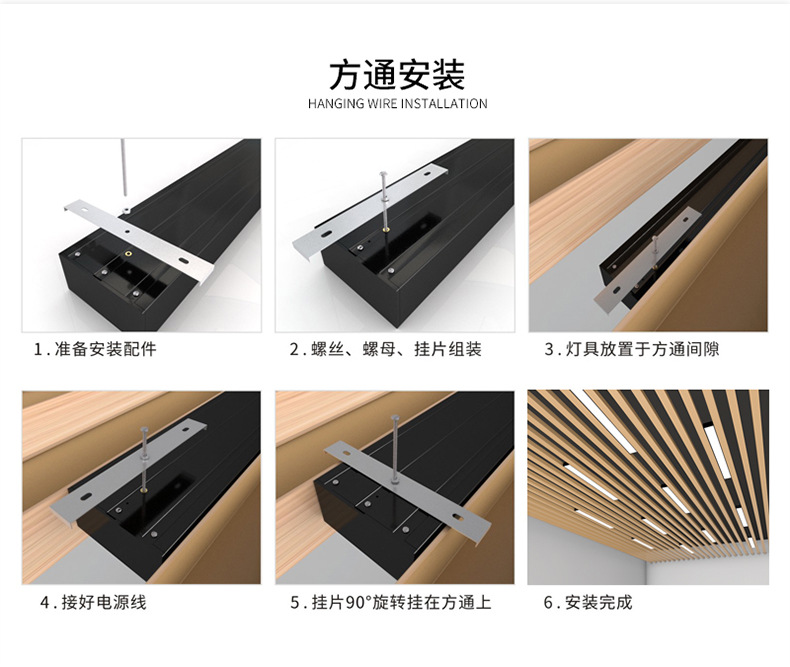 方通安装

HANGING WIRE INSTALLATION

1. 准备安装配件

2. 螺丝、螺母、挂片组装

3. 灯具放置于方通间隙

4. 接好电源线

5. 挂片90°旋转挂在方通上

6. 安装完成