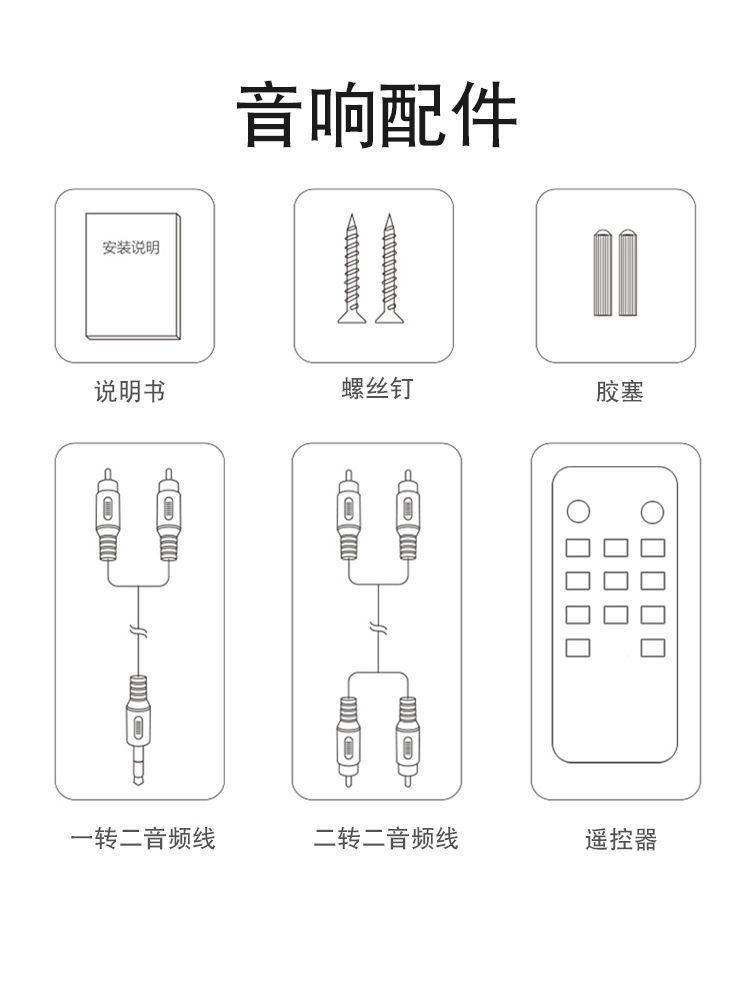 音响配件

安装说明

说明书

螺丝钉

胶塞

一转二音频线

二转二音频线

遥控器