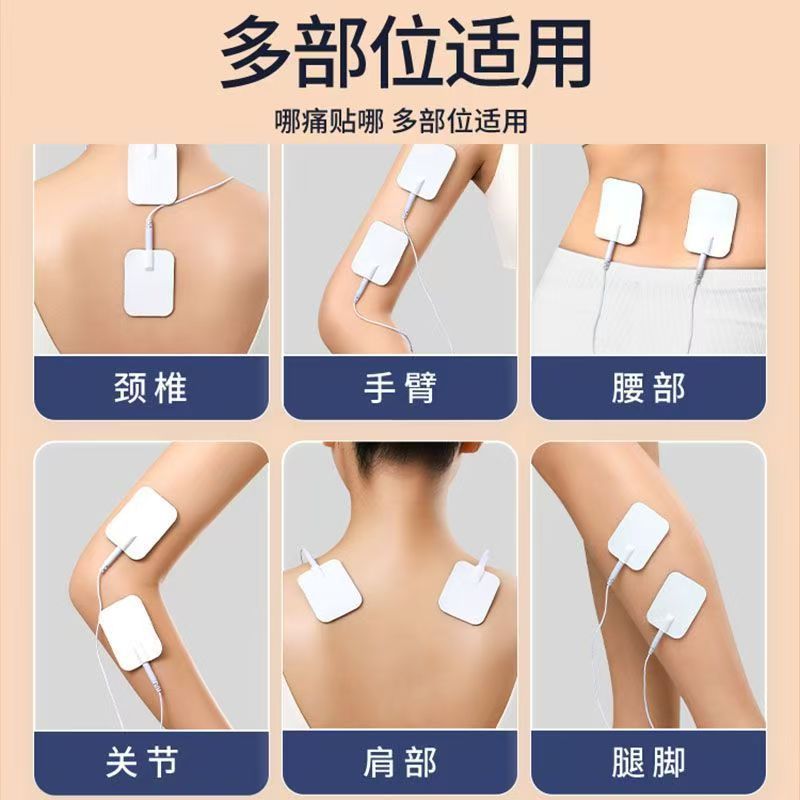 多部位适用

哪痛贴哪 多部位适用

颈椎

手臂

腰部

关节

肩部

腿脚