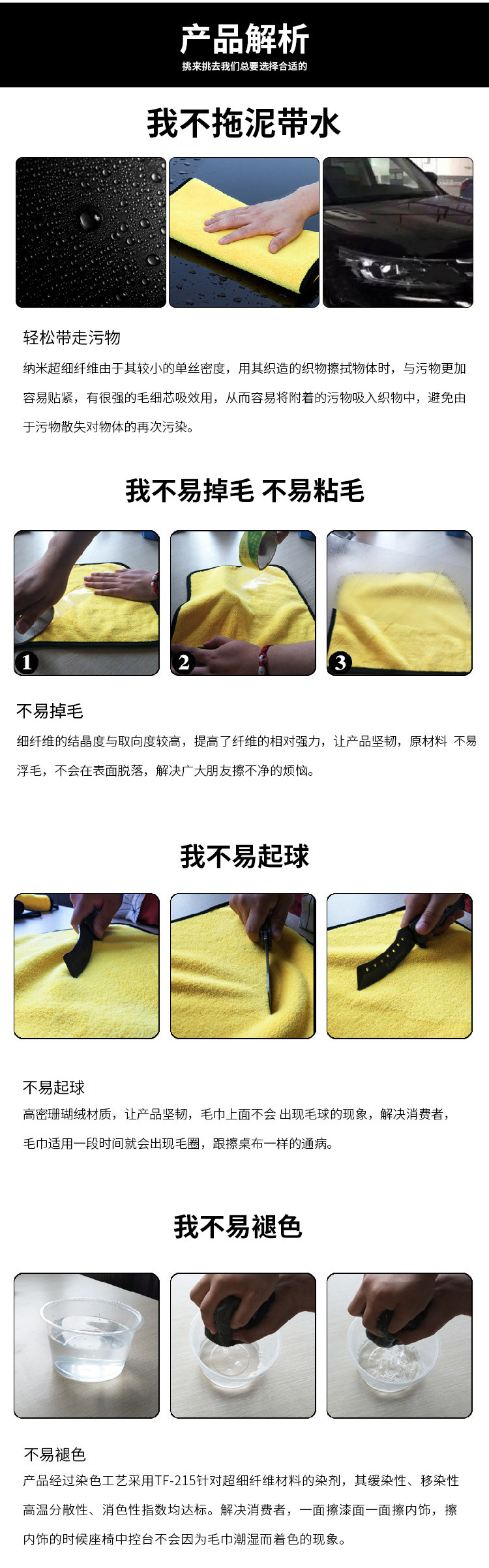 产品解析
挑来挑去我们总要选择合适的

我不拖泥带水

轻松带走污物
纳米超细纤维由于其较小的单丝密度，用其织造的织物擦拭物体时，与污物更加容易贴紧，有很强的毛细芯吸效用，从而容易将附着的污物吸入织物中，避免由于污物散失对物体的再次污染。

我不易掉毛 不易粘毛

1
2
3

不易掉毛
细纤维的结晶度与取向度较高，提高了纤维的相对强力，让产品坚韧，原材料 不易浮毛，不会在表面脱落，解决广大朋友擦不净的烦恼。

我不易起球

不易起球
高密珊瑚绒材质，让产品坚韧，毛巾上面不会 出现毛球的现象，解决消费者，毛巾适用一段时间就会出现毛圈，跟擦桌布一样的通病。

我不易褪色

不易褪色
产品经过染色工艺采用TF-215针对超细纤维材料的染剂，其缓染性、移染性高温分散性、消色性指数均达标。解决消费者，一面擦漆面一面擦内饰，擦内饰的时候座椅中控台不会因为毛巾潮湿而着色的现象。