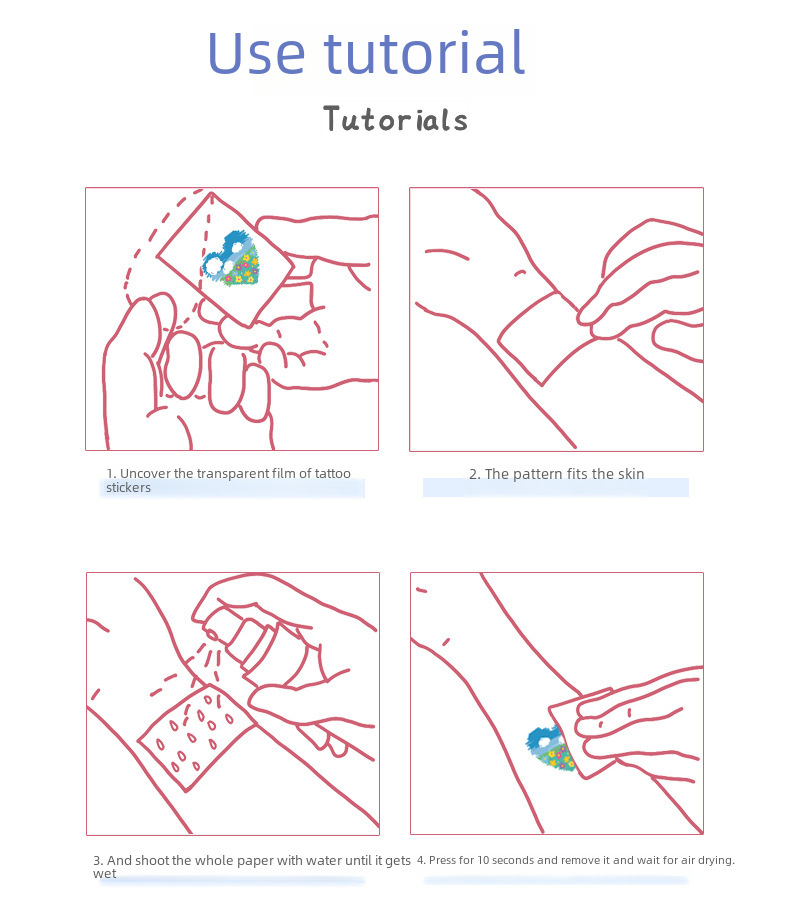 Use tutorial

Tutorials

1. Uncover the transparent film of tattoo stickers

2. The pattern fits the skin

3. And shoot the whole paper with water until it gets wet

4. Press for 10 seconds and remove it and wait for air drying.