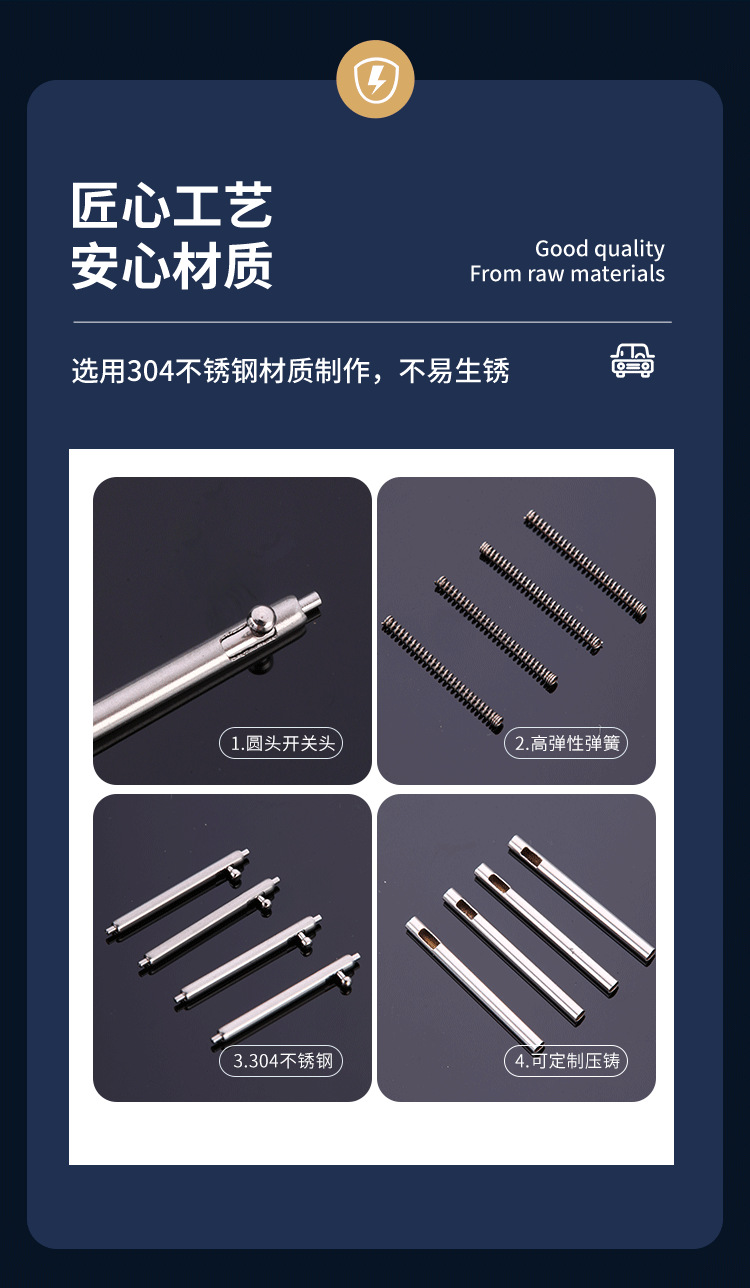 匠心工艺
安心材质

Good quality
From raw materials

选用304不锈钢材质制作，不易生锈

1.圆头开关头

2.高弹性弹簧

3.304不锈钢

4.可定制压铸