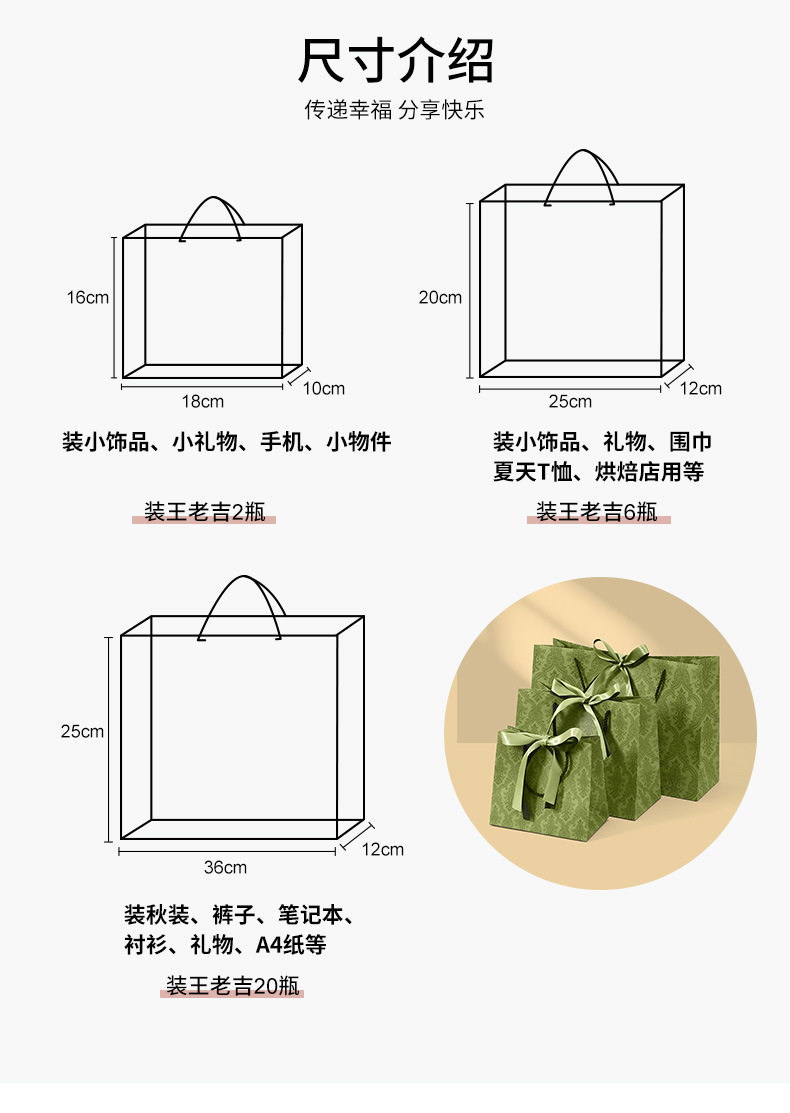 尺寸介绍

传递幸福 分享快乐

16cm
18cm
10cm

装小饰品、小礼物、手机、小物件

装王老吉2瓶

20cm
25cm
12cm

装小饰品、礼物、围巾
夏天T恤、烘焙店用等

装王老吉6瓶

25cm
36cm
12cm

装秋装、裤子、笔记本、
衬衫、礼物、A4纸等

装王老吉20瓶