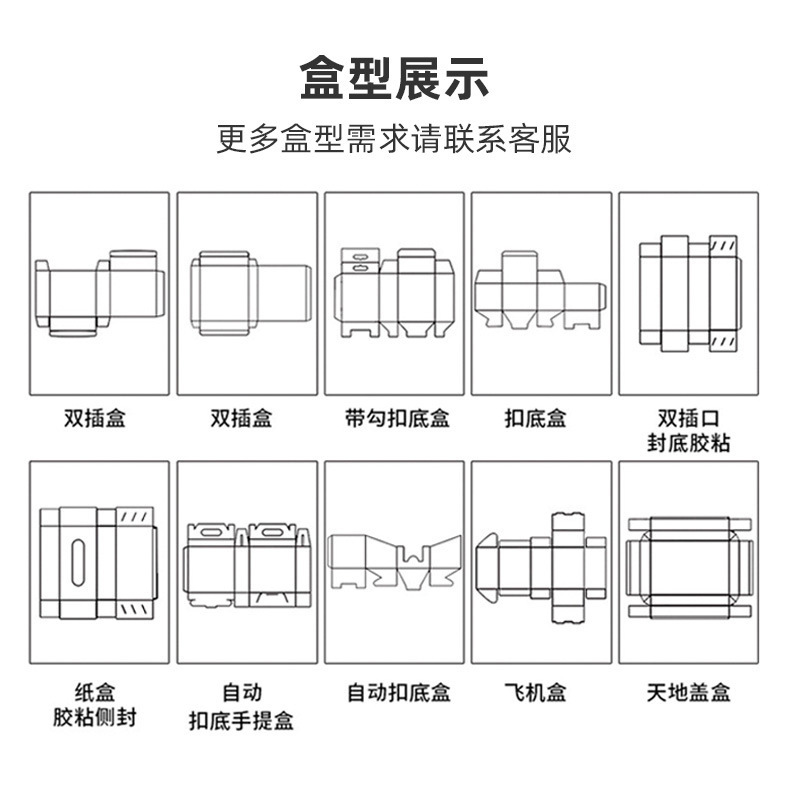 盒型展示

更多盒型需求请联系客服

双插盒

双插盒

带勾扣底盒

扣底盒

双插口
封底胶粘

纸盒
胶粘侧封

自动
扣底手提盒

自动扣底盒

飞机盒

天地盖盒