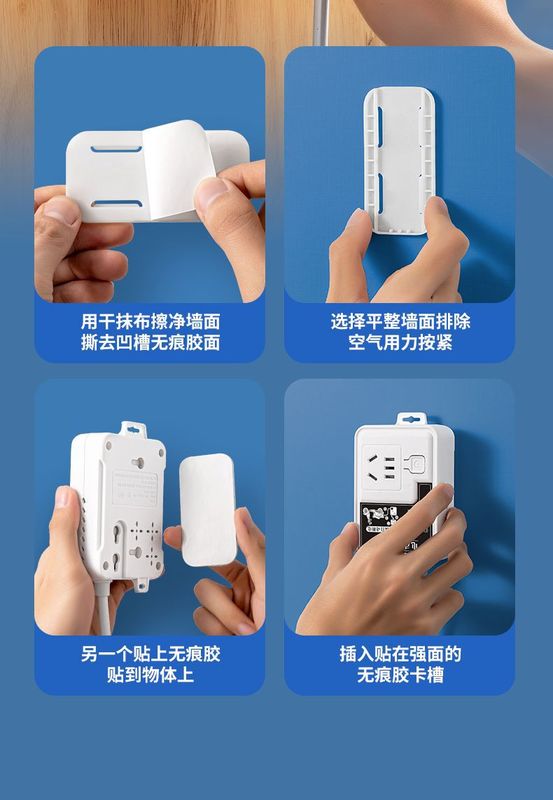 用干抹布擦净墙面
撕去凹槽无痕胶面

选择平整墙面排除
空气用力按紧

另一个贴上无痕胶
贴到物体上

插入贴在强面的
无痕胶卡槽