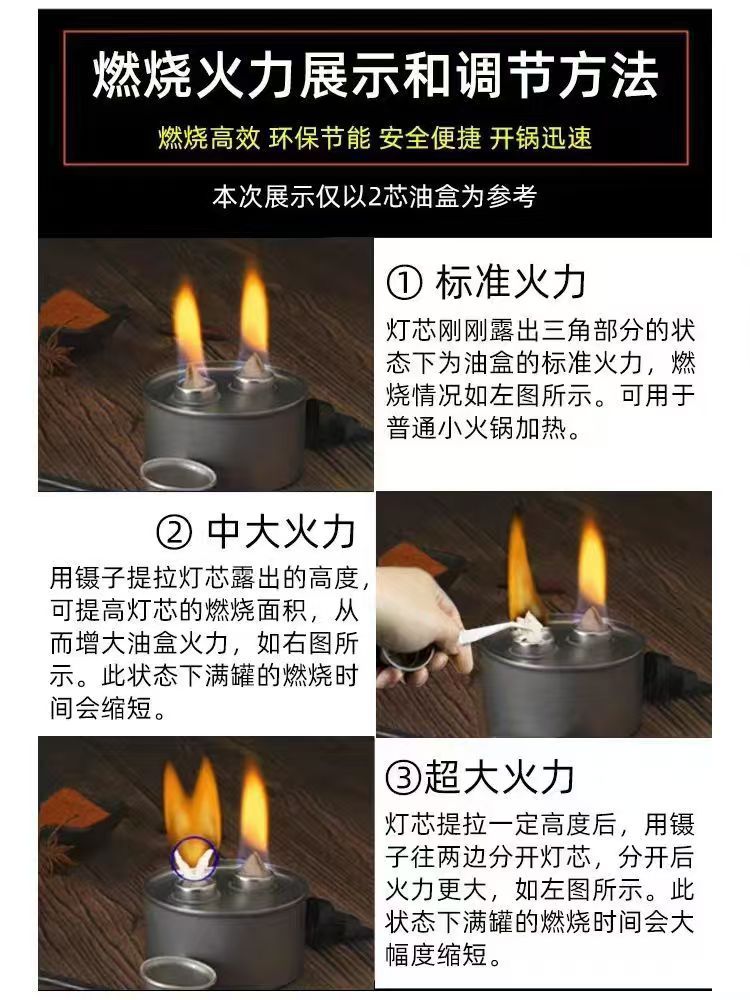 燃烧火力展示和调节方法

燃烧高效 环保节能 安全便捷 开锅迅速

本次展示仅以2芯油盒为参考

① 标准火力

灯芯刚刚露出三角部分的状态下为油盒的标准火力，燃烧情况如左图所示。可用于普通小火锅加热。

② 中大火力

用镊子提拉灯芯露出的高度，可提高灯芯的燃烧面积，从而增大油盒火力，如右图所示。此状态下满罐的燃烧时间会缩短。

③超大火力

灯芯提拉一定高度后，用镊子往两边分开灯芯，分开后火力更大，如左图所示。此状态下满罐的燃烧时间会大幅度缩短。