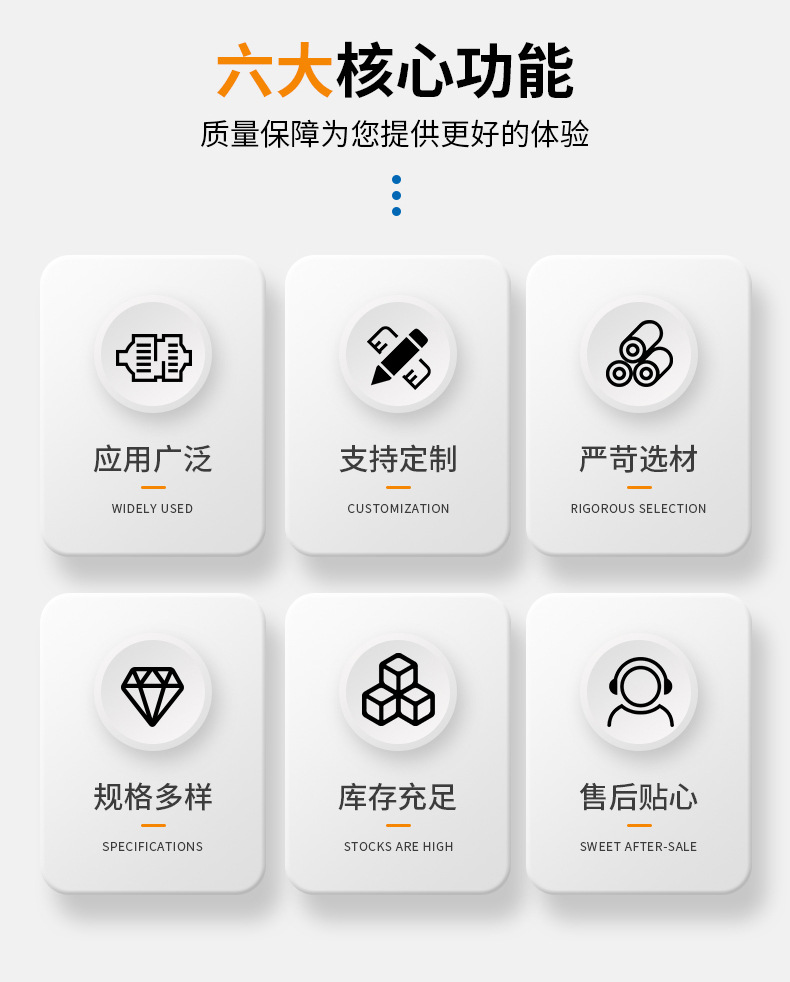 六大核心功能

质量保障为您提供更好的体验

应用广泛

WIDELY USED

支持定制

CUSTOMIZATION

严苛选材

RIGOROUS SELECTION

规格多样

SPECIFICATIONS

库存充足

STOCKS ARE HIGH

售后贴心

SWEET AFTER-SALE