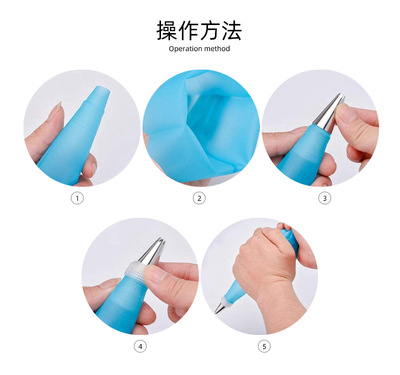 操作方法
Operation method

①

②

③

④

⑤