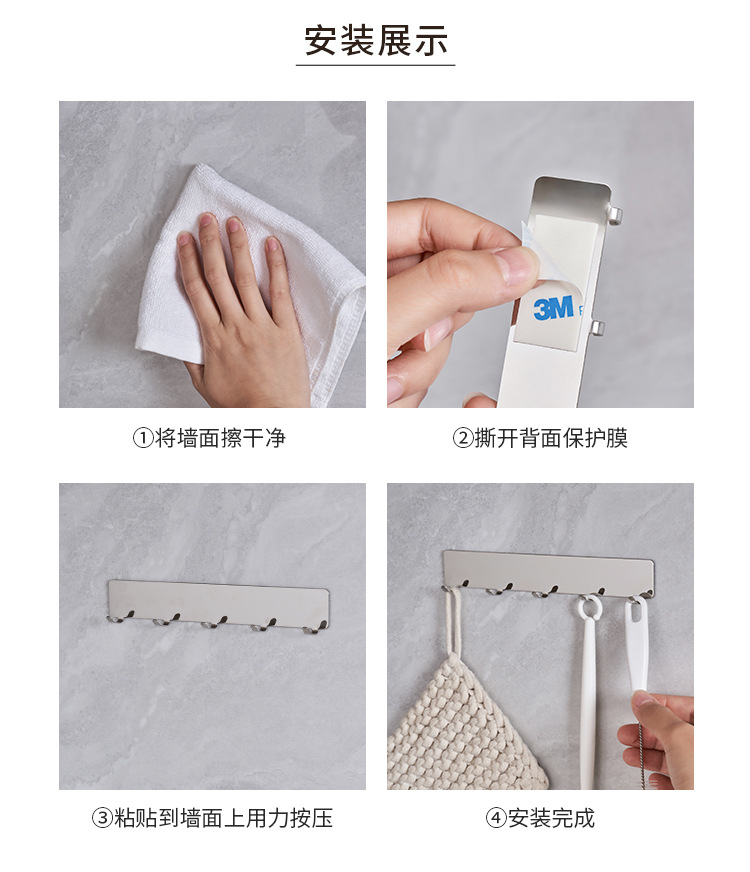 安装展示

3M

①将墙面擦干净

②撕开背面保护膜

③粘贴到墙面上用力按压

④安装完成