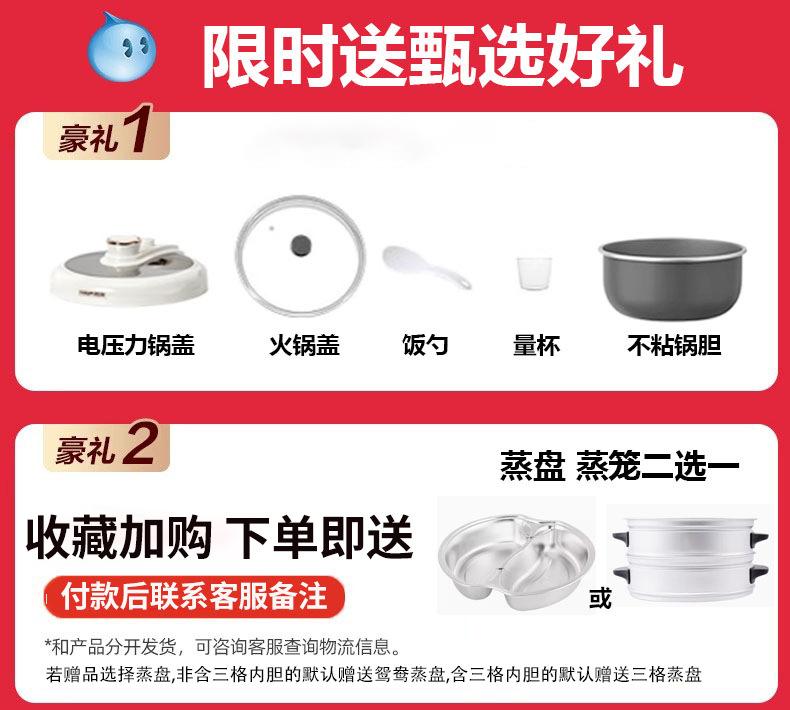 限时送甄选好礼

豪礼1

电压力锅盖　火锅盖　饭勺　量杯　不粘锅胆

豪礼2

蒸盘 蒸笼二选一

收藏加购 下单即送

付款后联系客服备注

或

*和产品分开发货，可咨询客服查询物流信息。
若赠品选择蒸盘,非含三格内胆的默认赠送鸳鸯蒸盘,含三格内胆的默认赠送三格蒸盘