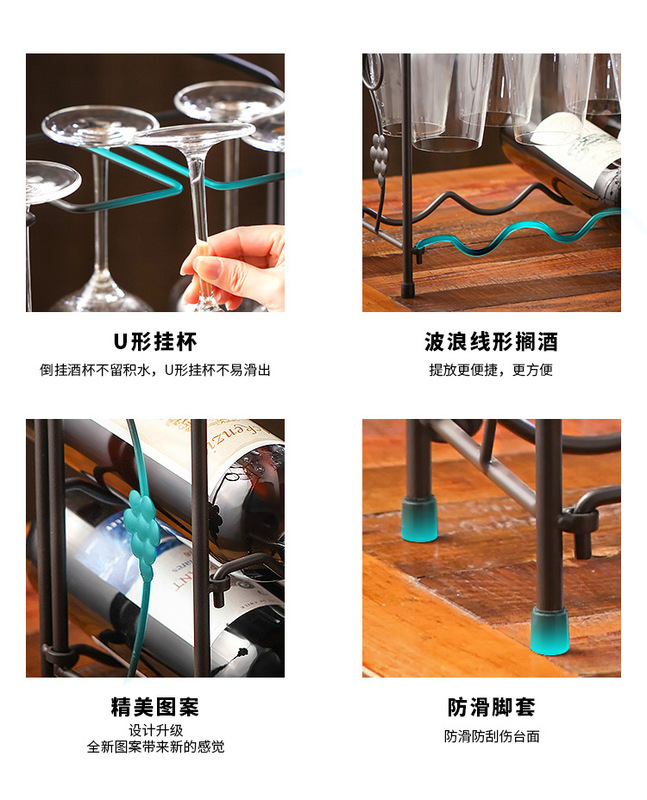 U形挂杯

倒挂酒杯不留积水，U形挂杯不易滑出

波浪线形搁酒

提放更便捷，更方便

精美图案

设计升级
全新图案带来新的感觉

防滑脚套

防滑防刮伤台面