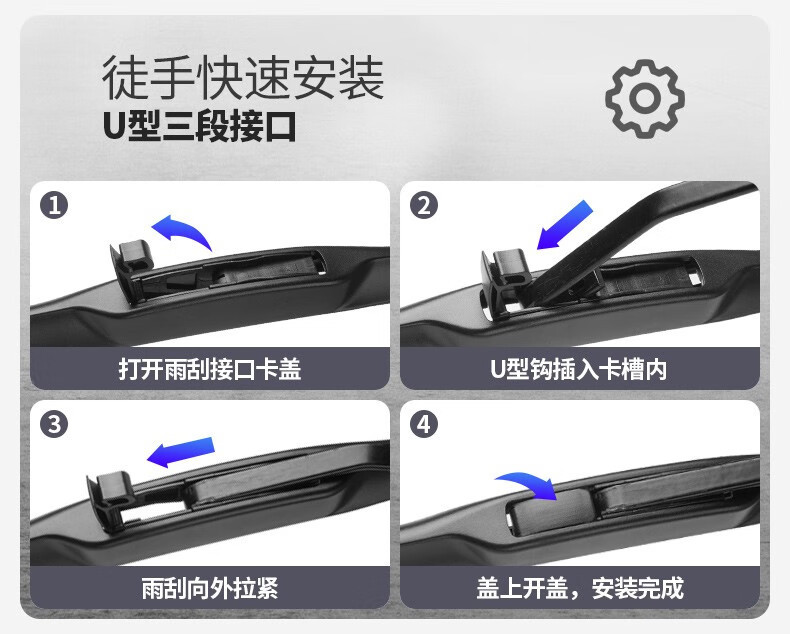 徒手快速安装
U型三段接口

1
打开雨刮接口卡盖

2
U型钩插入卡槽内

3
雨刮向外拉紧

4
盖上开盖，安装完成