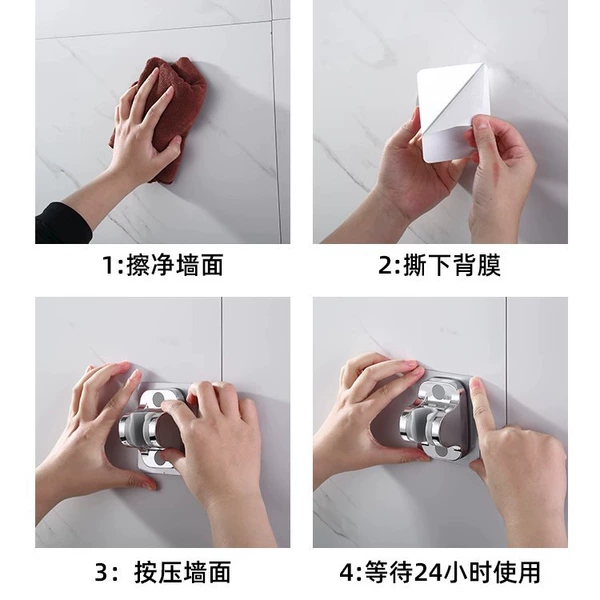 1:擦净墙面

2:撕下背膜

3：按压墙面

4:等待24小时使用