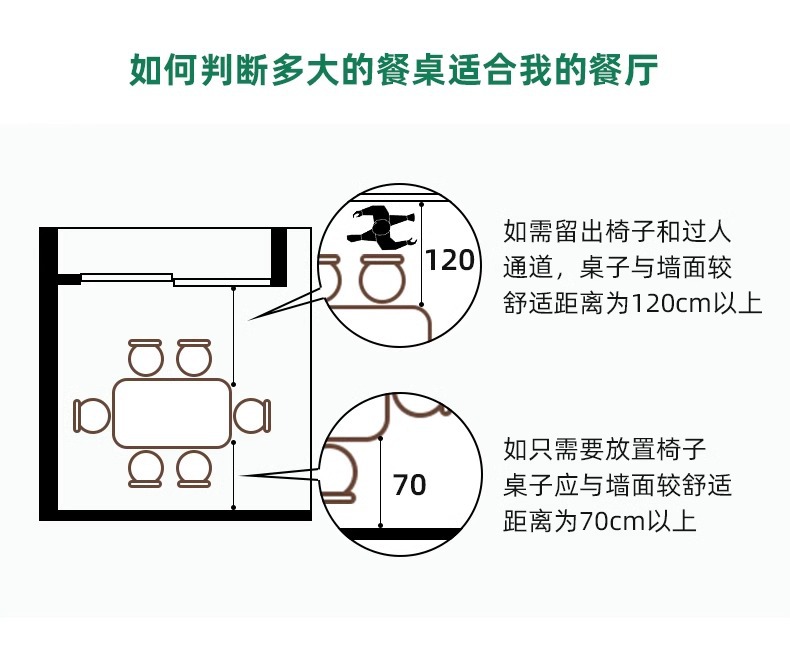 如何判断多大的餐桌适合我的餐厅

120

如需留出椅子和过人通道，桌子与墙面较舒适距离为120cm以上

70

如只需要放置椅子桌子应与墙面较舒适距离为70cm以上