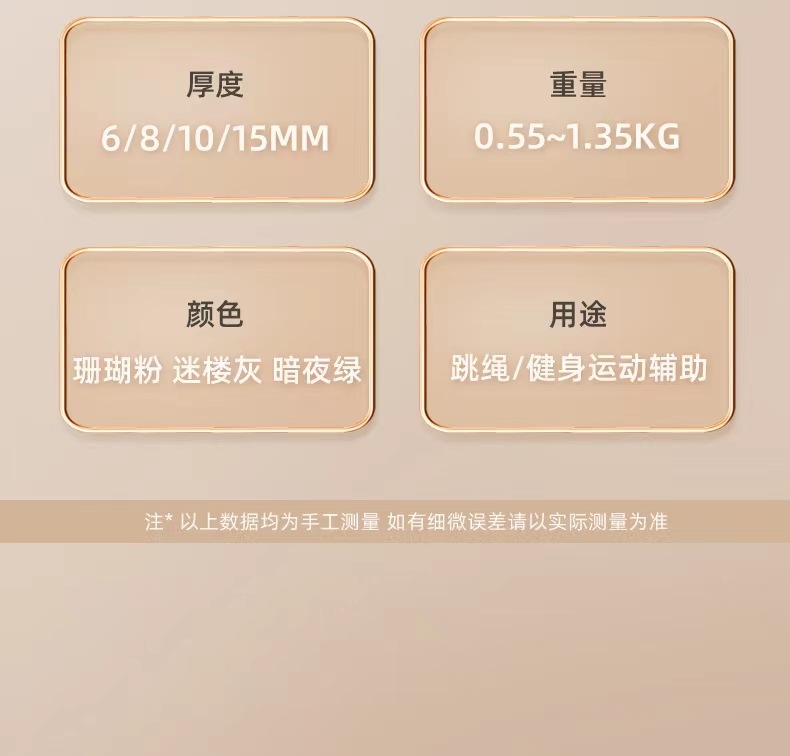 厚度
6/8/10/15MM

重量
0.55~1.35KG

颜色
珊瑚粉 迷楼灰 暗夜绿

用途
跳绳/健身运动辅助

注* 以上数据均为手工测量 如有细微误差请以实际测量为准