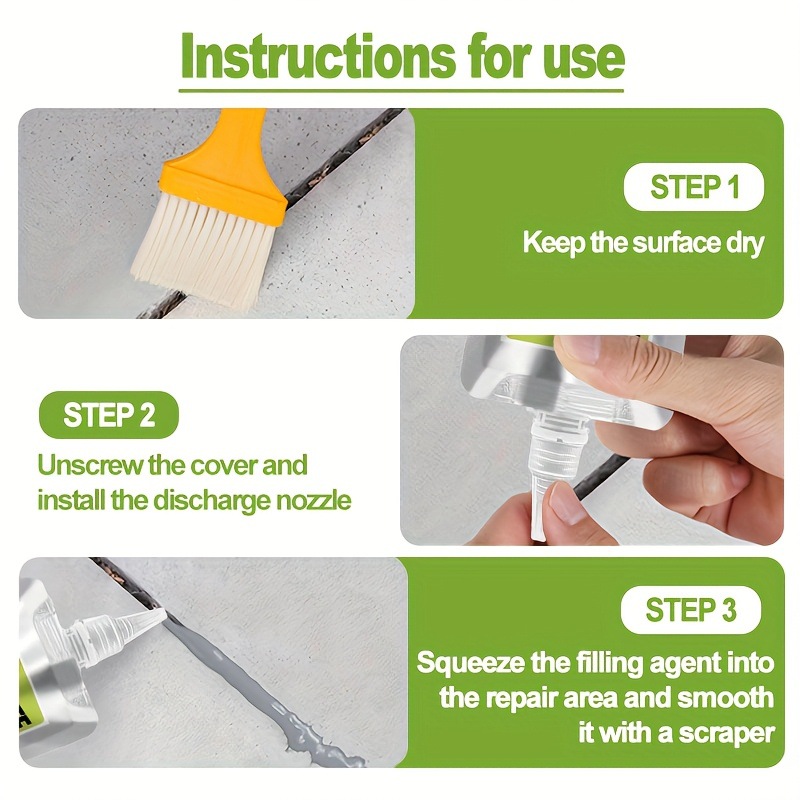 Instructions for use

STEP 1
Keep the surface dry

STEP 2
Unscrew the cover and install the discharge nozzle

STEP 3
Squeeze the filling agent into the repair area and smooth it with a scraper