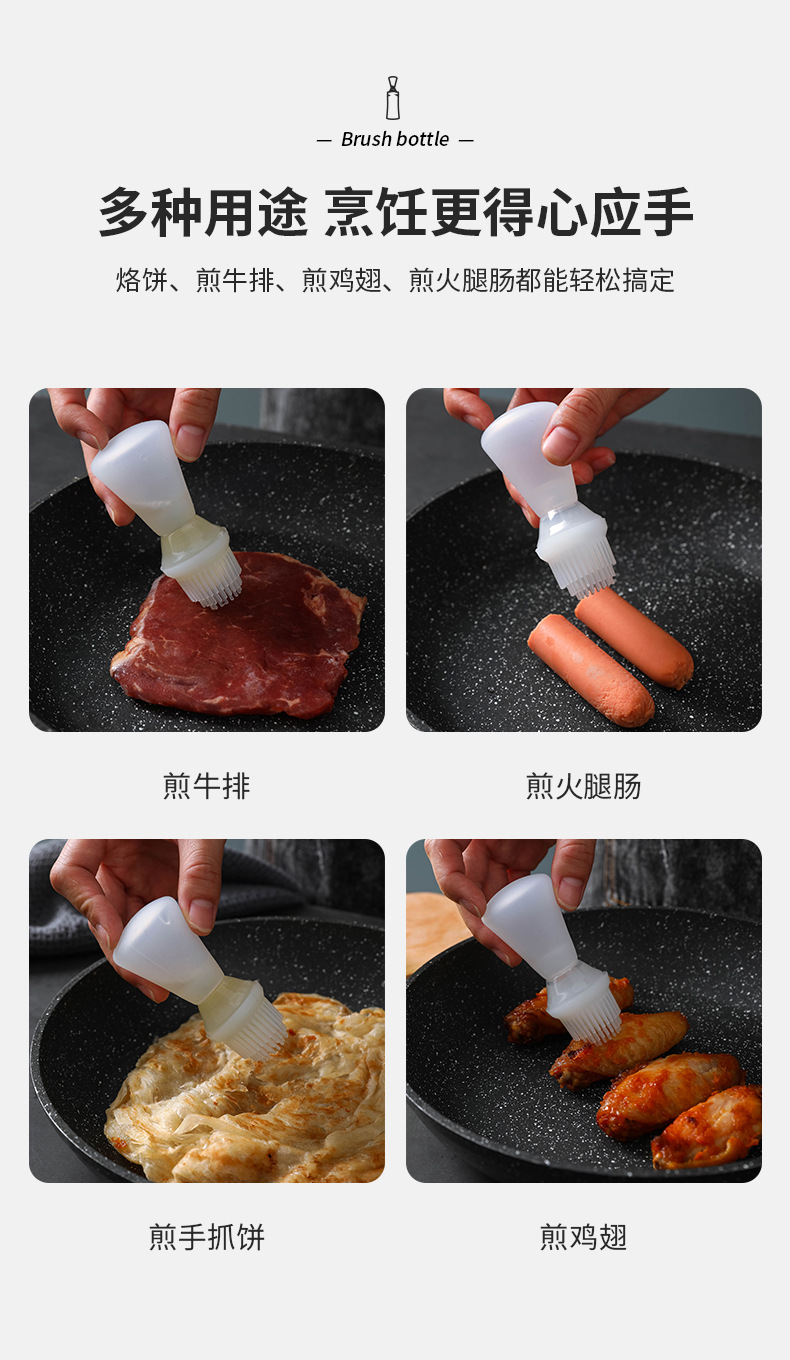 — Brush bottle —

多种用途 烹饪更得心应手

烙饼、煎牛排、煎鸡翅、煎火腿肠都能轻松搞定

煎牛排

煎火腿肠

煎手抓饼

煎鸡翅