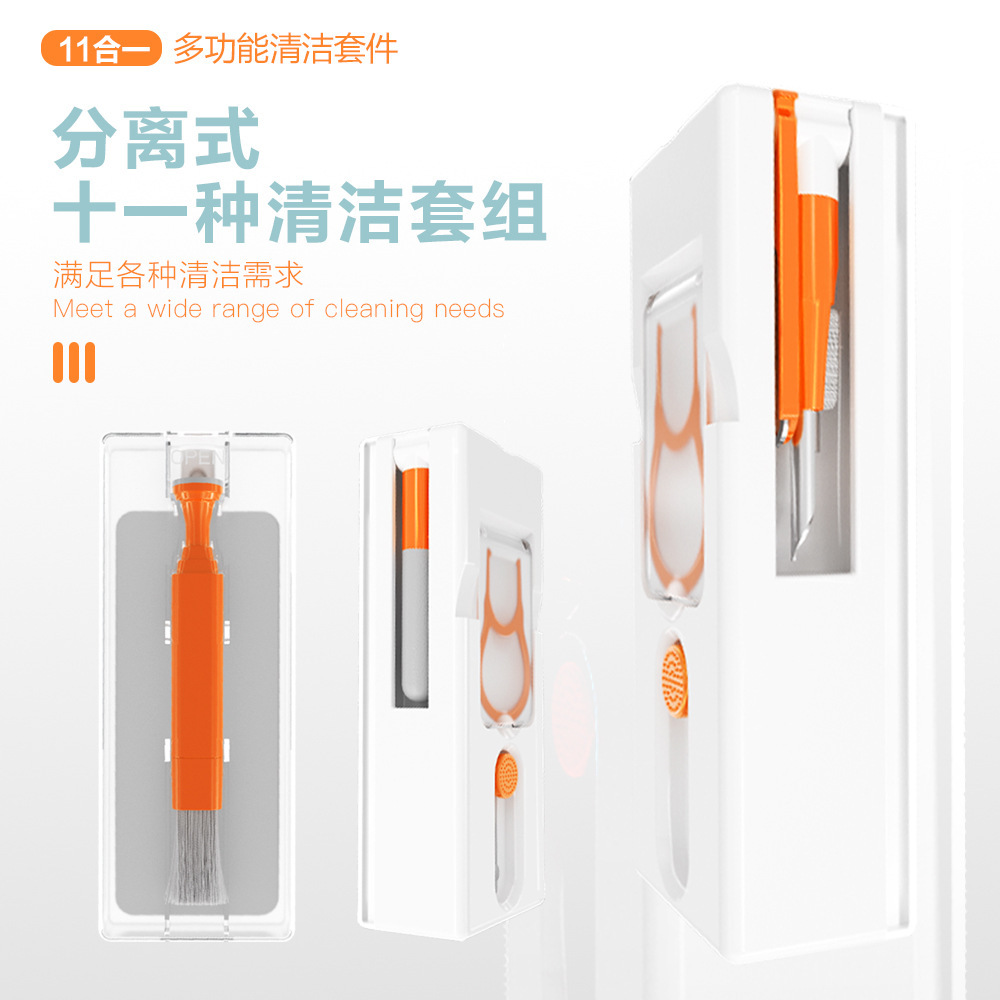 11合一 多功能清洁套件

分离式
十一种清洁套组

满足各种清洁需求
Meet a wide range of cleaning needs

OPEN