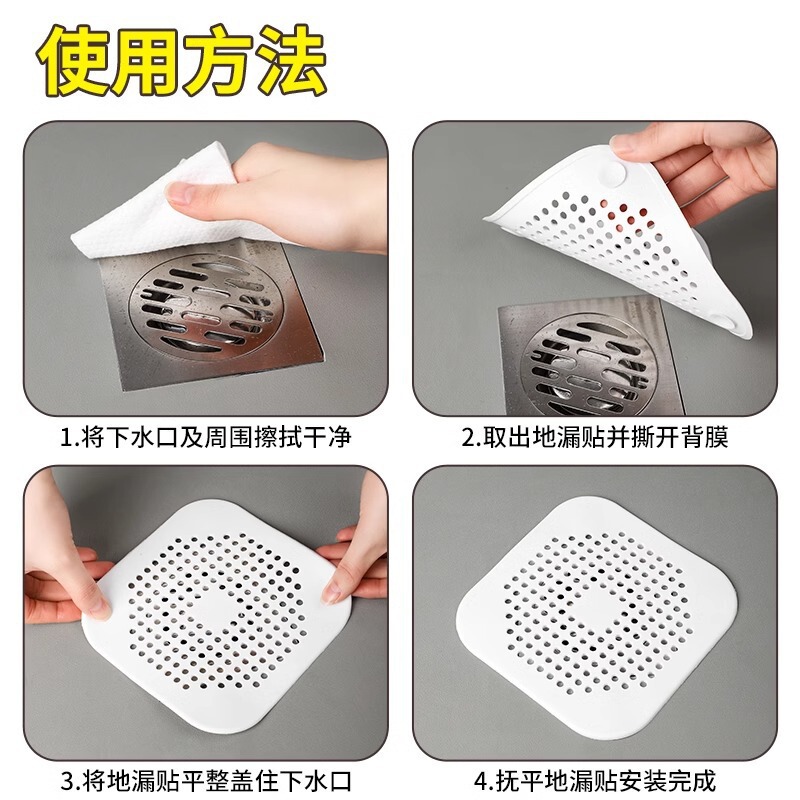 使用方法

1.将下水口及周围擦拭干净

2.取出地漏贴并撕开背膜

3.将地漏贴平整盖住下水口

4.抚平地漏贴安装完成