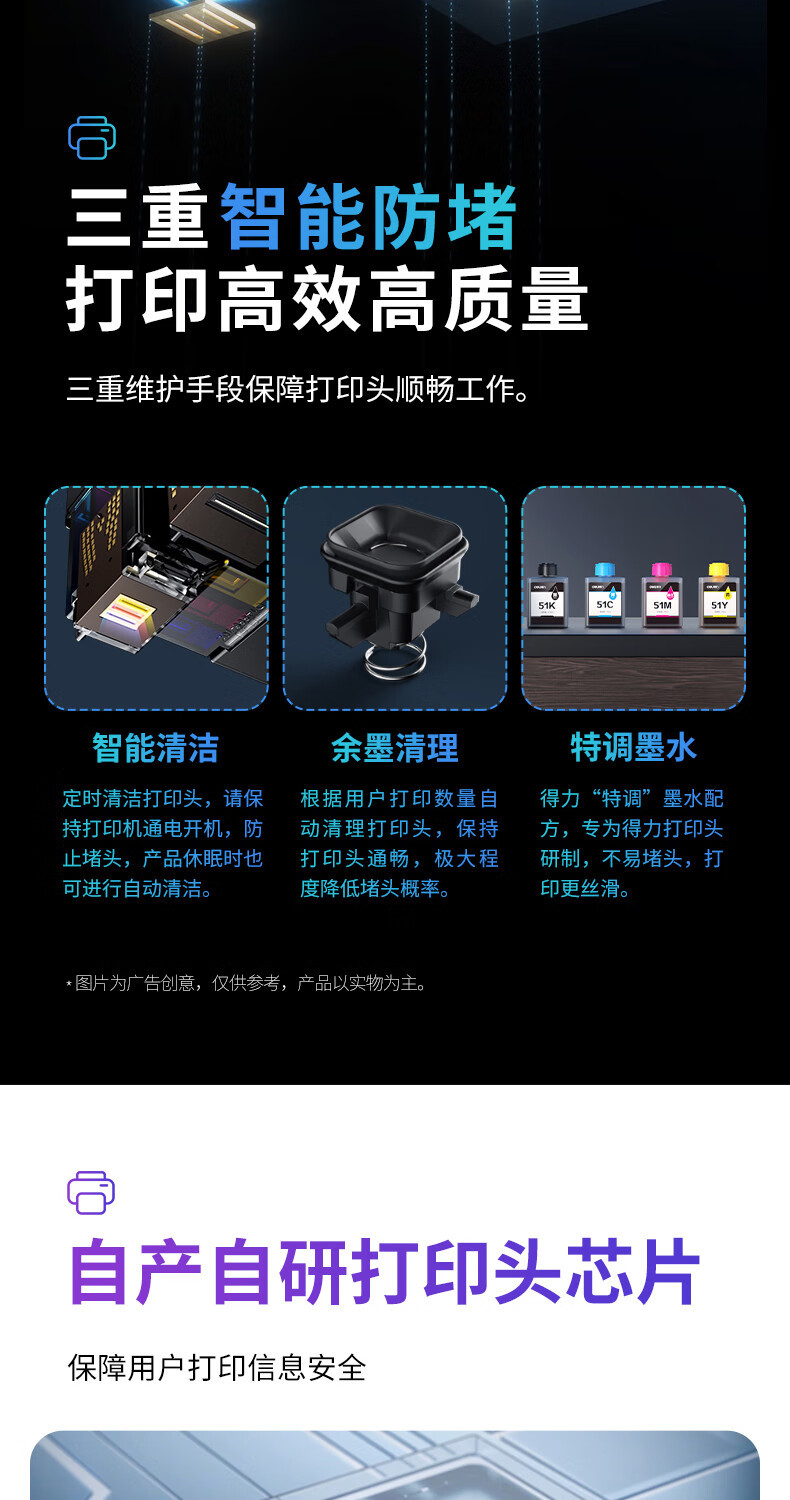 三重智能防堵
打印高效高质量

三重维护手段保障打印头顺畅工作。

51K 51C 51M 51Y

智能清洁
定时清洁打印头，请保持打印机通电开机，防止堵头，产品休眠时也可进行自动清洁。

余墨清理
根据用户打印数量自动清理打印头，保持打印头通畅，极大程度降低堵头概率。

特调墨水
得力“特调”墨水配方，专为得力打印头研制，不易堵头，打印更丝滑。

*图片为广告创意，仅供参考，产品以实物为主。

自产自研打印头芯片

保障用户打印信息安全