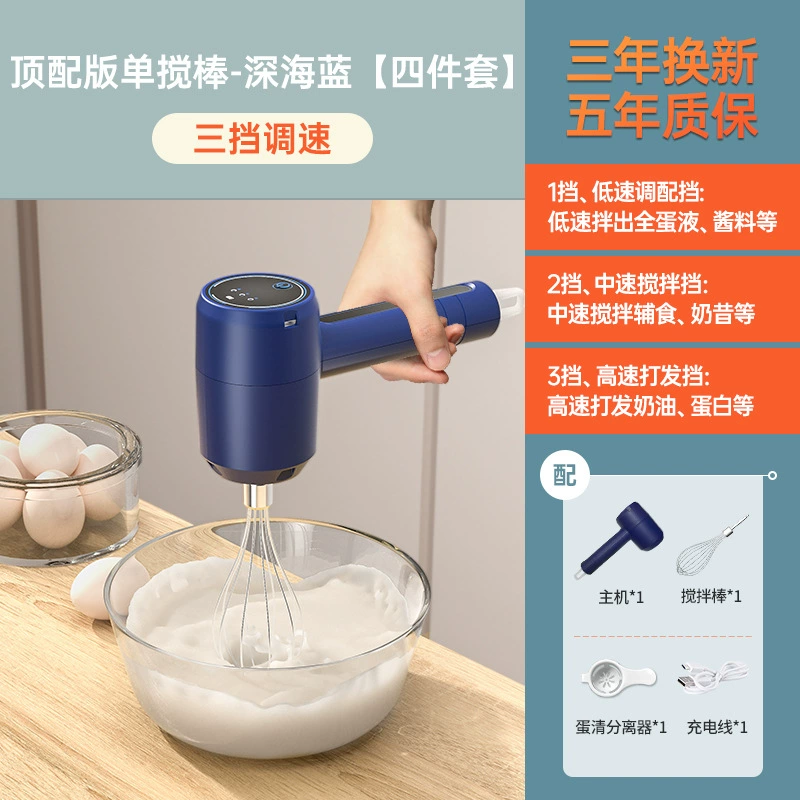 顶配版单搅棒-深海蓝【四件套】

三挡调速

三年换新
五年质保

1挡、低速调配挡:
低速拌出全蛋液、酱料等

2挡、中速搅拌挡:
中速搅拌辅食、奶昔等

3挡、高速打发挡:
高速打发奶油、蛋白等

配

主机*1

搅拌棒*1

蛋清分离器*1

充电线*1