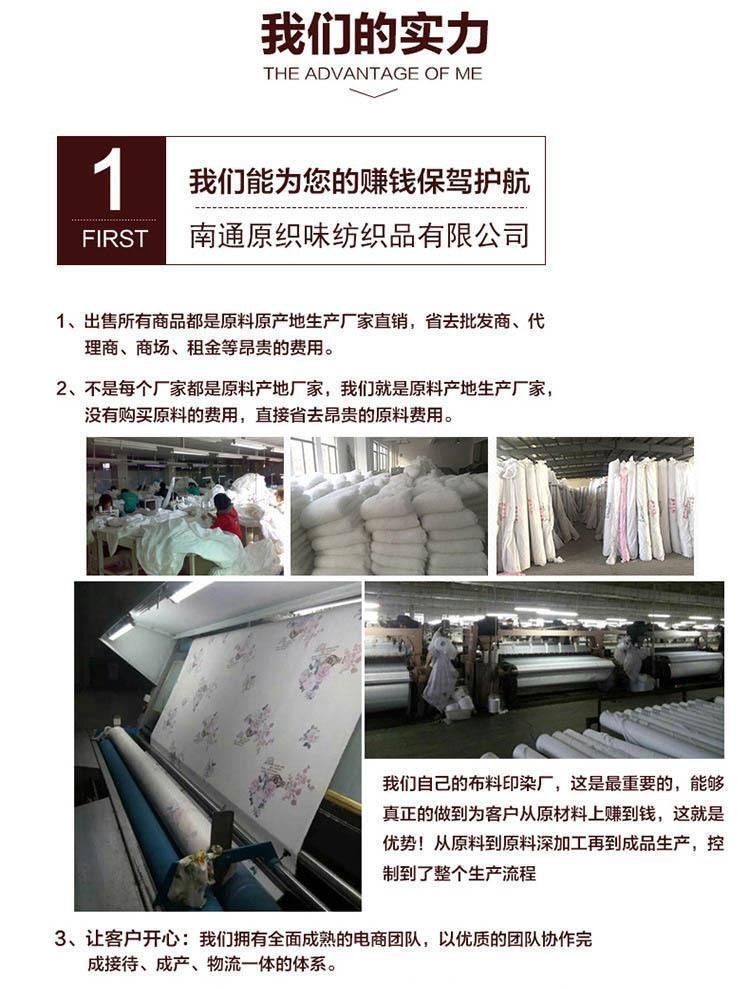 我们的实力
THE ADVANTAGE OF ME

1
FIRST
我们能为您的赚钱保驾护航
南通原织味纺织品有限公司

1、出售所有商品都是原料原产地生产厂家直销，省去批发商、代理商、商场、租金等昂贵的费用。

2、不是每个厂家都是原料产地厂家，我们就是原料产地生产厂家，没有购买原料的费用，直接省去昂贵的原料费用。

我们自己的布料印染厂，这是最重要的，能够真正的做到为客户从原材料上赚到钱，这就是优势！从原料到原料深加工再到成品生产，控制到了整个生产流程

3、让客户开心：我们拥有全面成熟的电商团队，以优质的团队协作完成接待、成产、物流一体的体系。