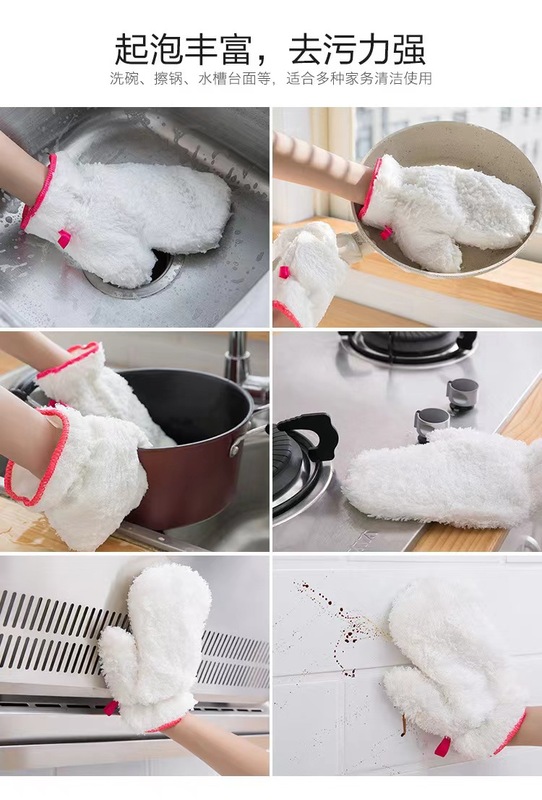 起泡丰富，去污力强

洗碗、擦锅、水槽台面等，适合多种家务清洁使用