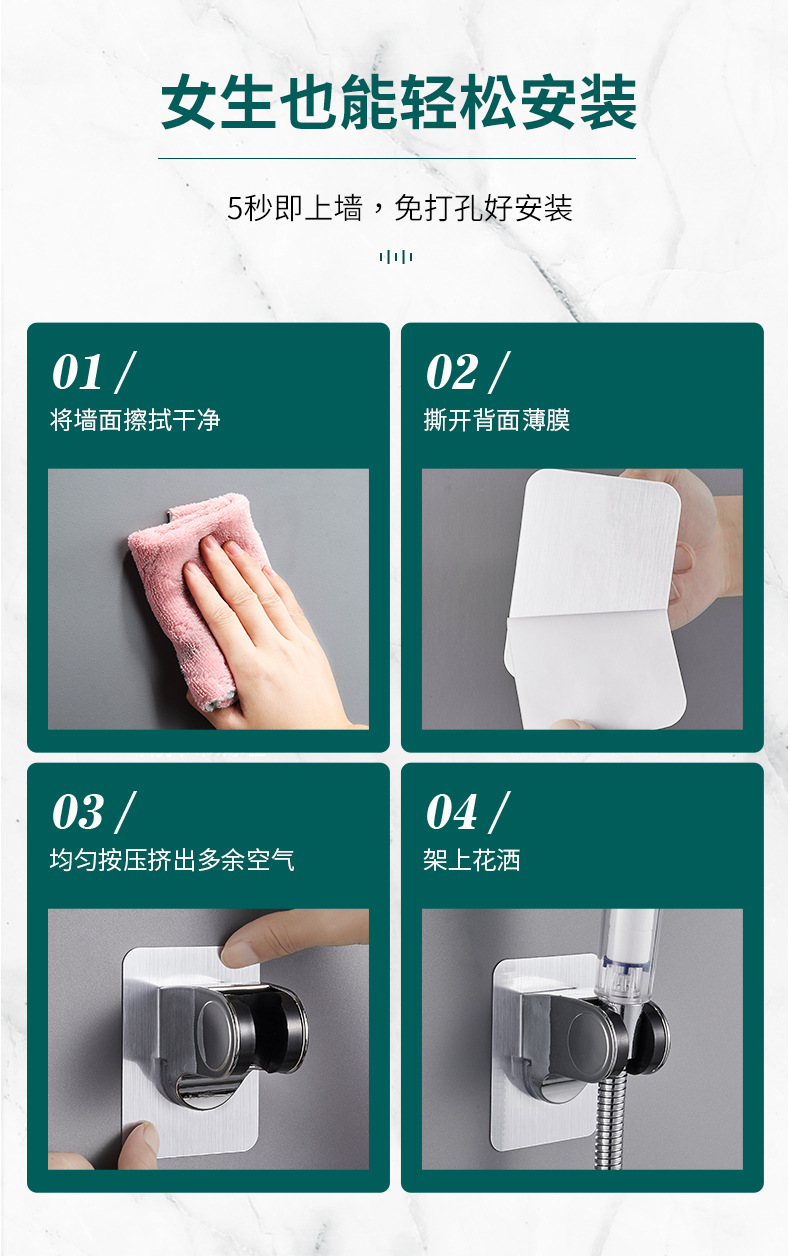 女生也能轻松安装

5秒即上墙，免打孔好安装

01 /
将墙面擦拭干净

02 /
撕开背面薄膜

03 /
均匀按压挤出多余空气

04 /
架上花洒