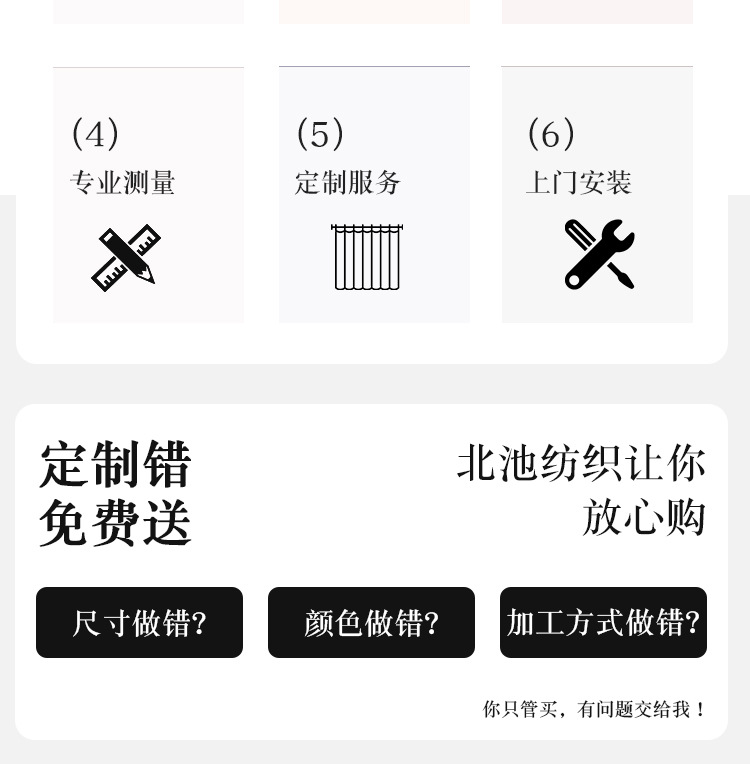 (4)
专业测量

(5)
定制服务

(6)
上门安装

定制错
免费送

北池纺织让你
放心购

尺寸做错?

颜色做错?

加工方式做错?

你只管买，有问题交给我！