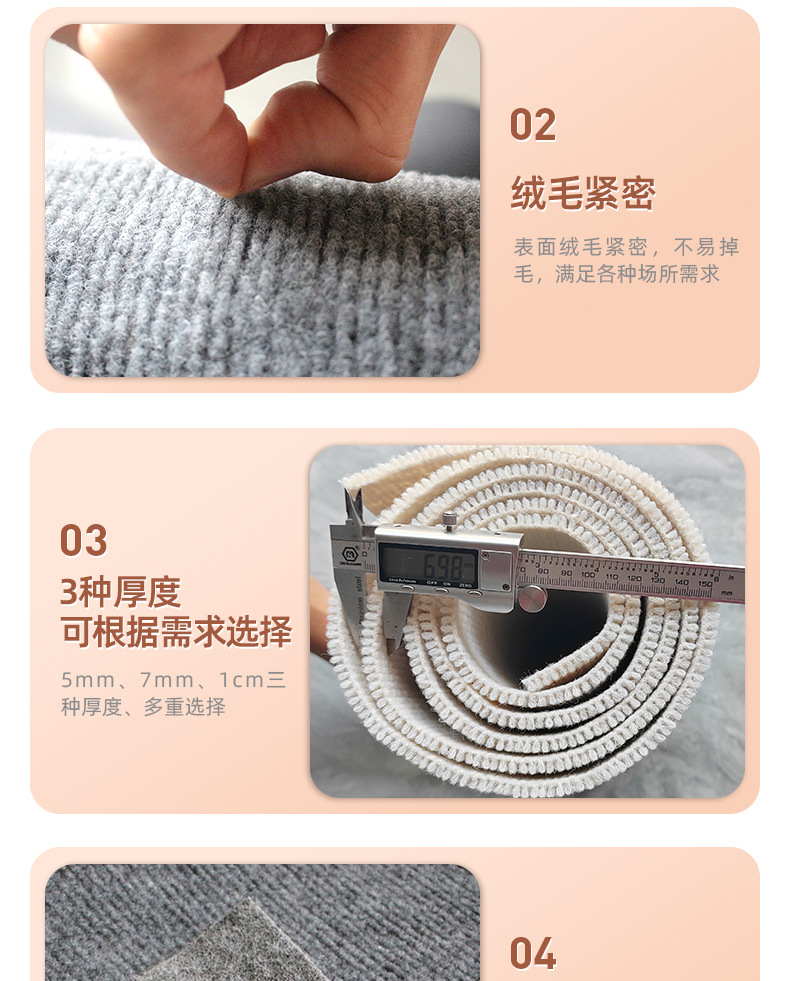 02

绒毛紧密

表面绒毛紧密，不易掉毛，满足各种场所需求

03

3种厚度
可根据需求选择

5mm、7mm、1cm三种厚度、多重选择

6.98

OFF ON ZERO

80 90 100 110 120 130 140 150

mm

04