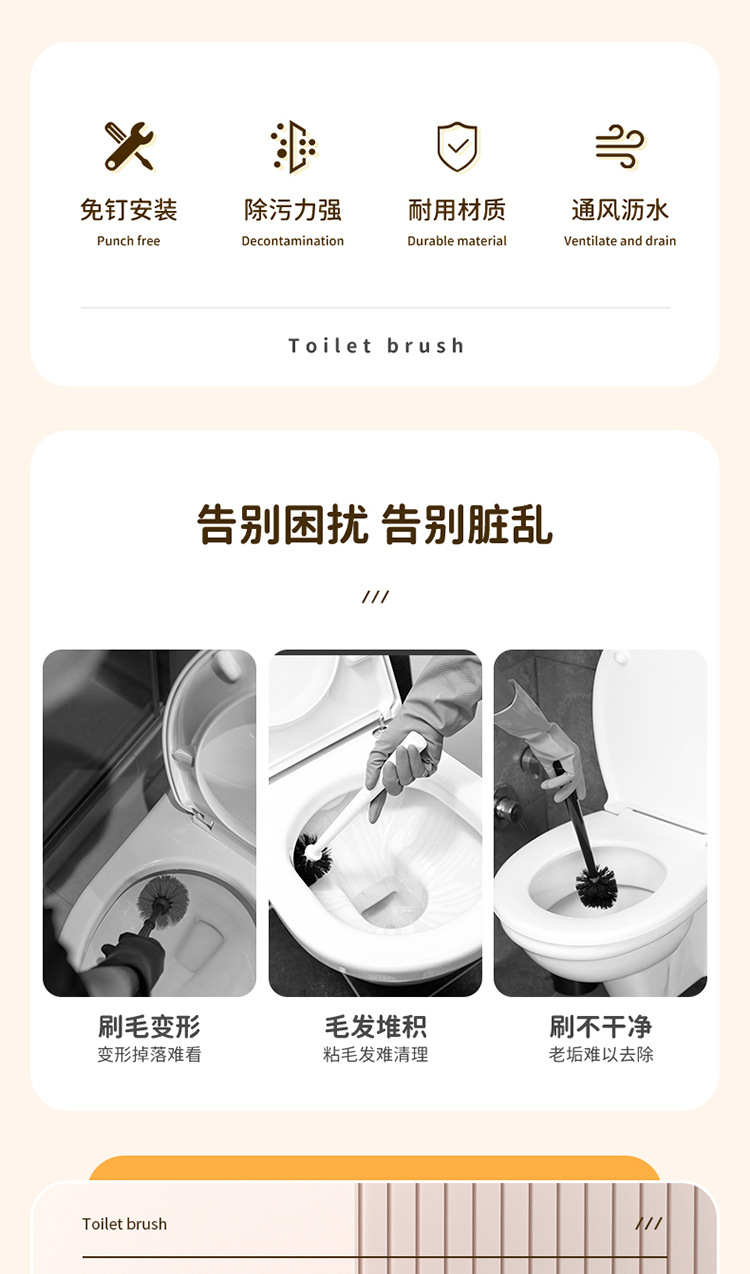 免钉安装
Punch free

除污力强
Decontamination

耐用材质
Durable material

通风沥水
Ventilate and drain

Toilet brush

告别困扰 告别脏乱

///

刷毛变形
变形掉落难看

毛发堆积
粘毛发难清理

刷不干净
老垢难以去除

Toilet brush

///