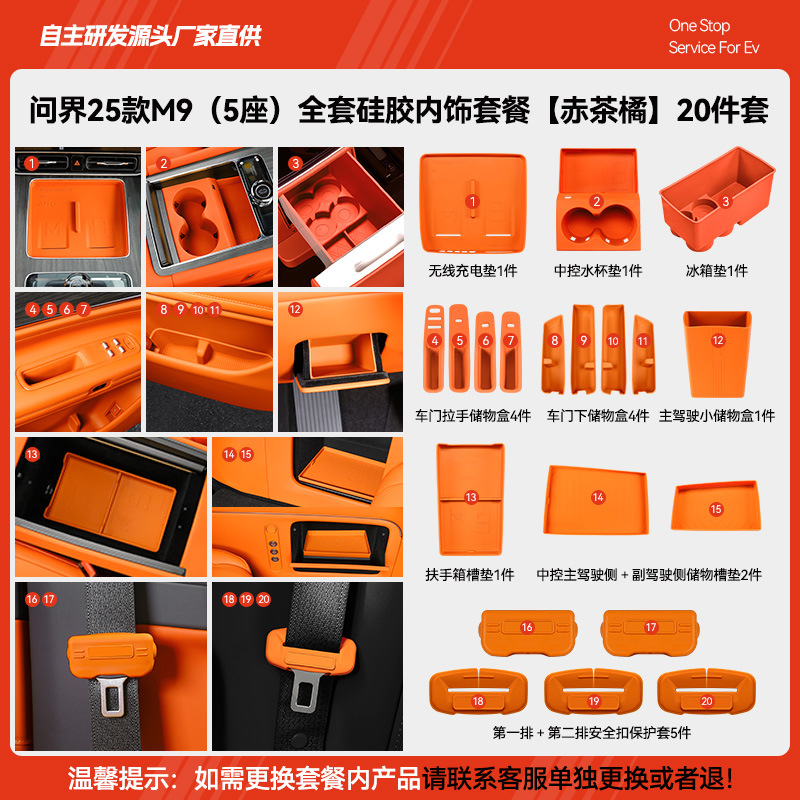 自主研发源头厂家直供

One Stop
Service For Ev

问界25款M9（5座）全套硅胶内饰套餐【赤茶橘】20件套

1
2
3
4 5 6 7
8 9 10 11
12
13
14 15
16 17
18 19 20

1
无线充电垫1件

2
中控水杯垫1件

3
冰箱垫1件

4 5 6 7
车门拉手储物盒4件

8 9 10 11
车门下储物盒4件

12
主驾驶小储物盒1件

13
扶手箱槽垫1件

14 15
中控主驾驶侧 + 副驾驶侧储物槽垫2件

16 17
18 19 20
第一排 + 第二排安全扣保护套5件

温馨提示：如需更换套餐内产品请联系客服单独更换或者退！