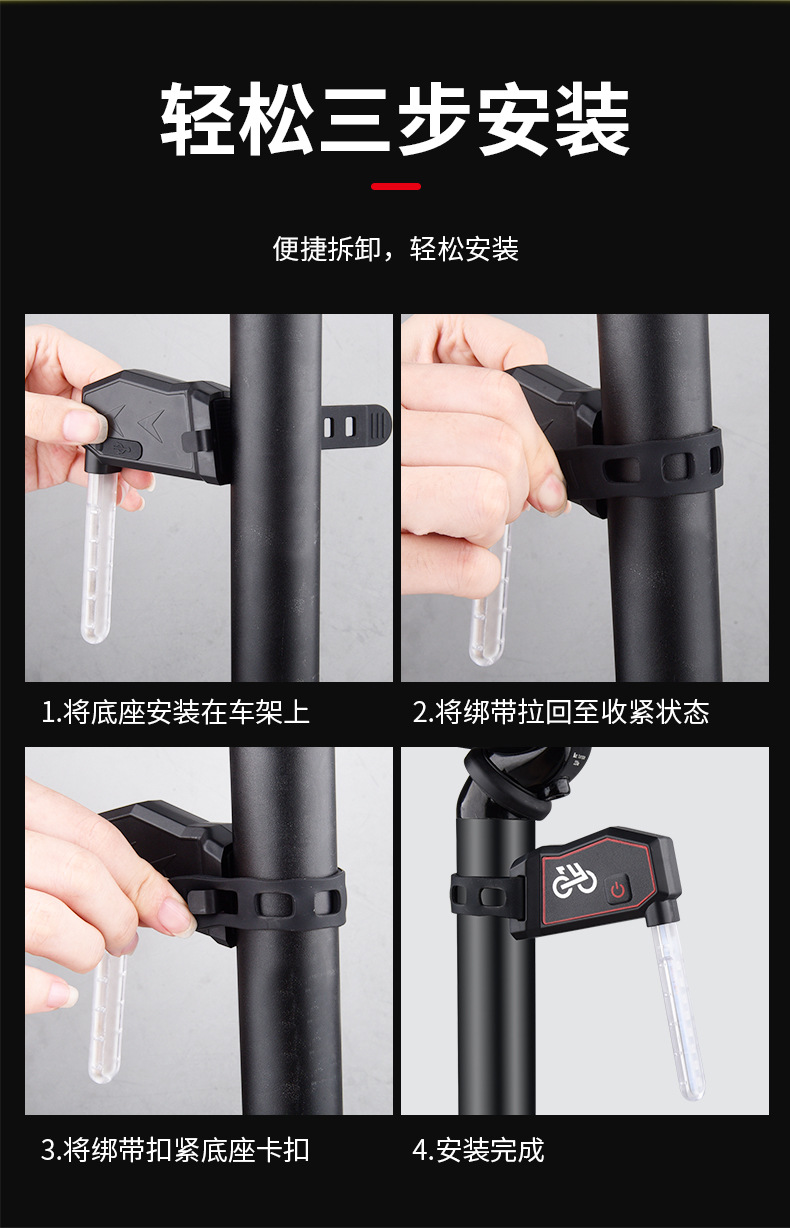 轻松三步安装

便捷拆卸，轻松安装

1.将底座安装在车架上

2.将绑带拉回至收紧状态

3.将绑带扣紧底座卡扣

4.安装完成