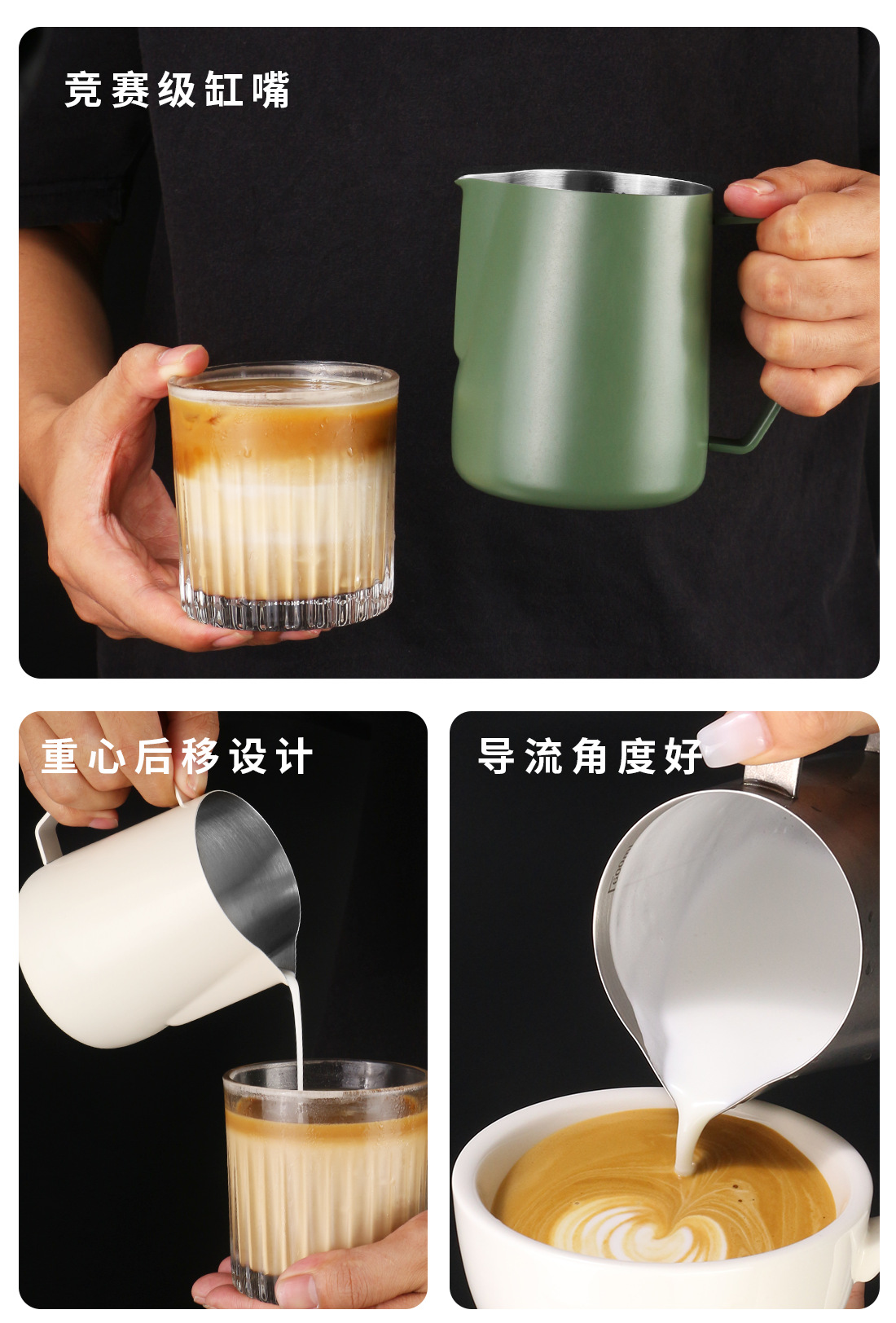 竞赛级缸嘴

重心后移设计

导流角度好