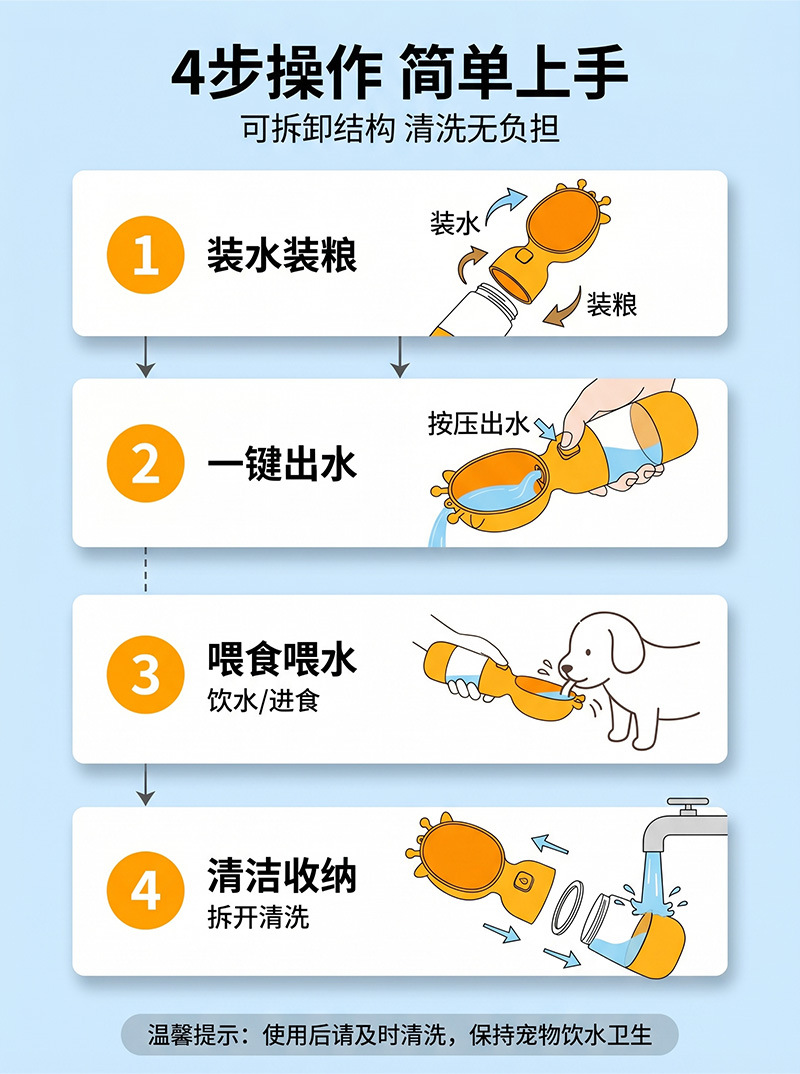 4步操作 简单上手
可拆卸结构 清洗无负担

1 装水装粮
装水
装粮

2 一键出水
按压出水

3 喂食喂水
饮水/进食

4 清洁收纳
拆开清洗

温馨提示：使用后请及时清洗，保持宠物饮水卫生