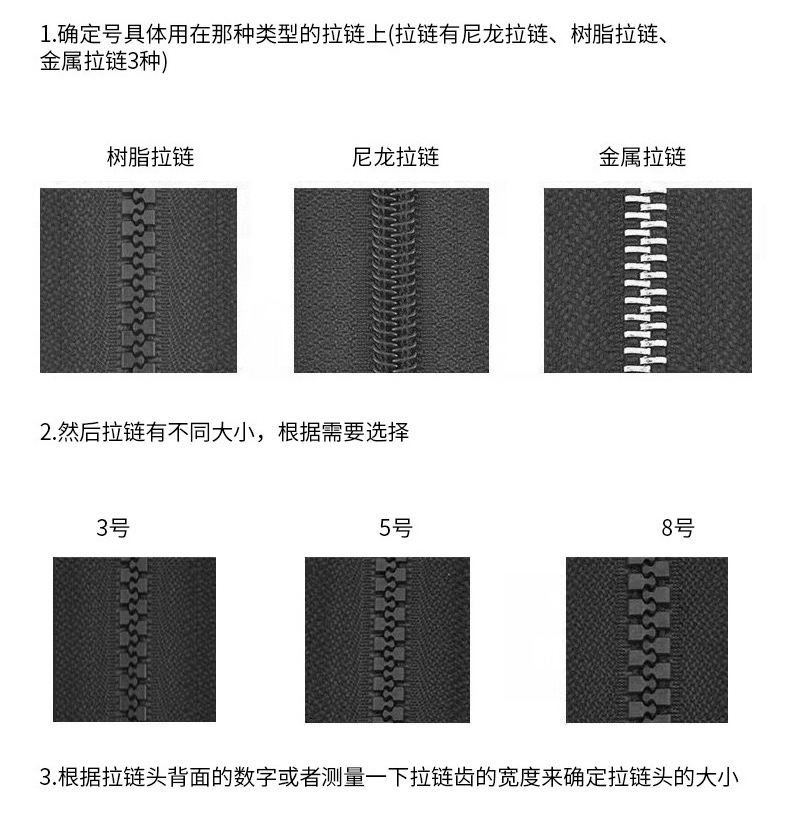 1.确定号具体用在那种类型的拉链上(拉链有尼龙拉链、树脂拉链、金属拉链3种)

树脂拉链

尼龙拉链

金属拉链

2.然后拉链有不同大小，根据需要选择

3号

5号

8号

3.根据拉链头背面的数字或者测量一下拉链齿的宽度来确定拉链头的大小