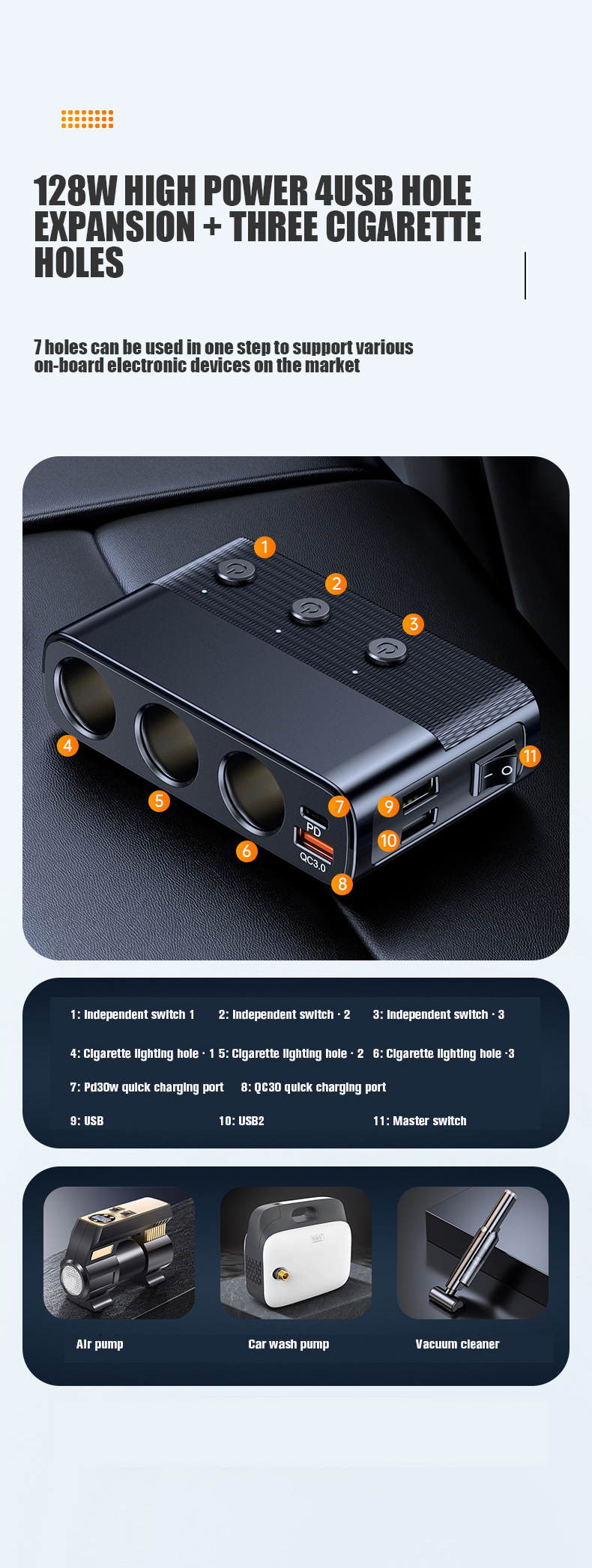 128W HIGH POWER 4USB HOLE EXPANSION + THREE CIGARETTE HOLES

7 holes can be used in one step to support various on-board electronic devices on the market

1

2

3

4

5

6

7

8

9

10

11

PD

QC3.0

1: Independent switch 1
2: Independent switch · 2
3: Independent switch · 3
4: Cigarette lighting hole · 1
5: Cigarette lighting hole · 2
6: Cigarette lighting hole ·3
7: Pd30w quick charging port
8: QC30 quick charging port
9: USB
10: USB2
11: Master switch

Air pump

Car wash pump

Vacuum cleaner