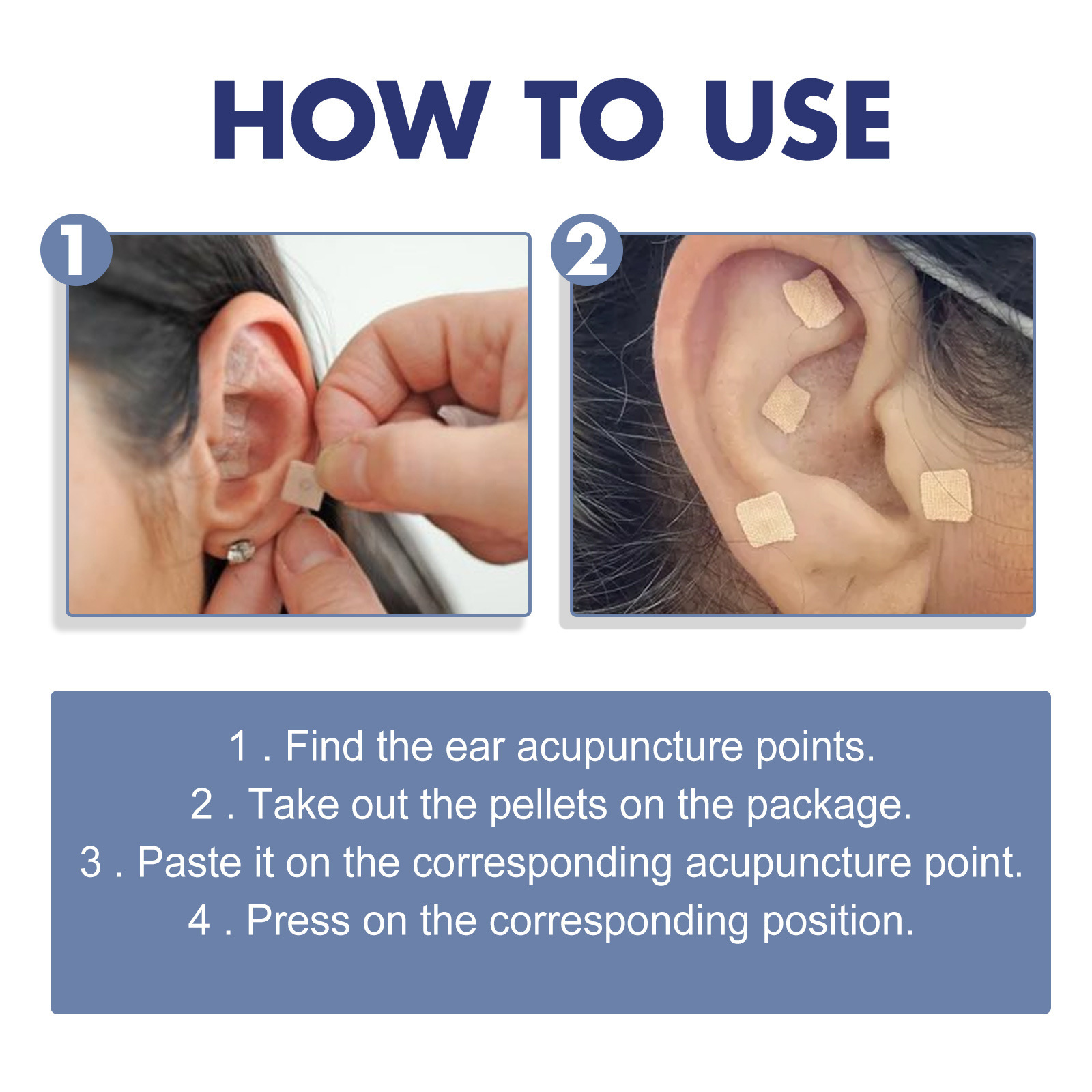 HOW TO USE

1

2

1 . Find the ear acupuncture points.
2 . Take out the pellets on the package.
3 . Paste it on the corresponding acupuncture point.
4 . Press on the corresponding position.