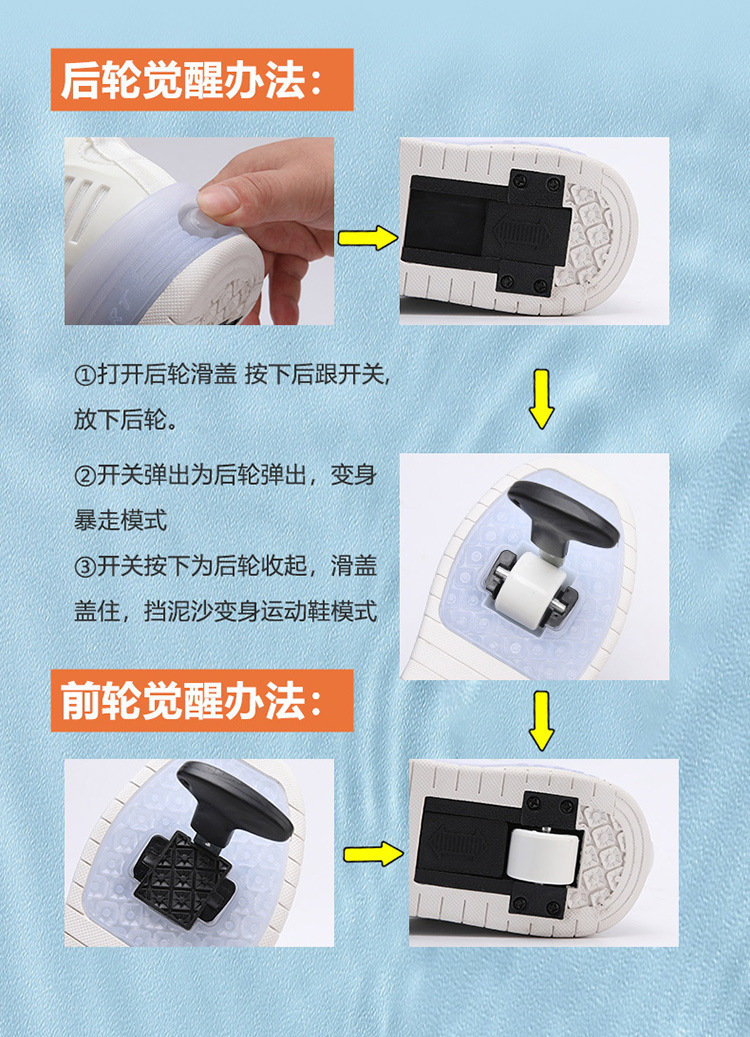 后轮觉醒办法:

①打开后轮滑盖 按下后跟开关,放下后轮。

②开关弹出为后轮弹出，变身暴走模式

③开关按下为后轮收起，滑盖盖住，挡泥沙变身运动鞋模式

前轮觉醒办法: