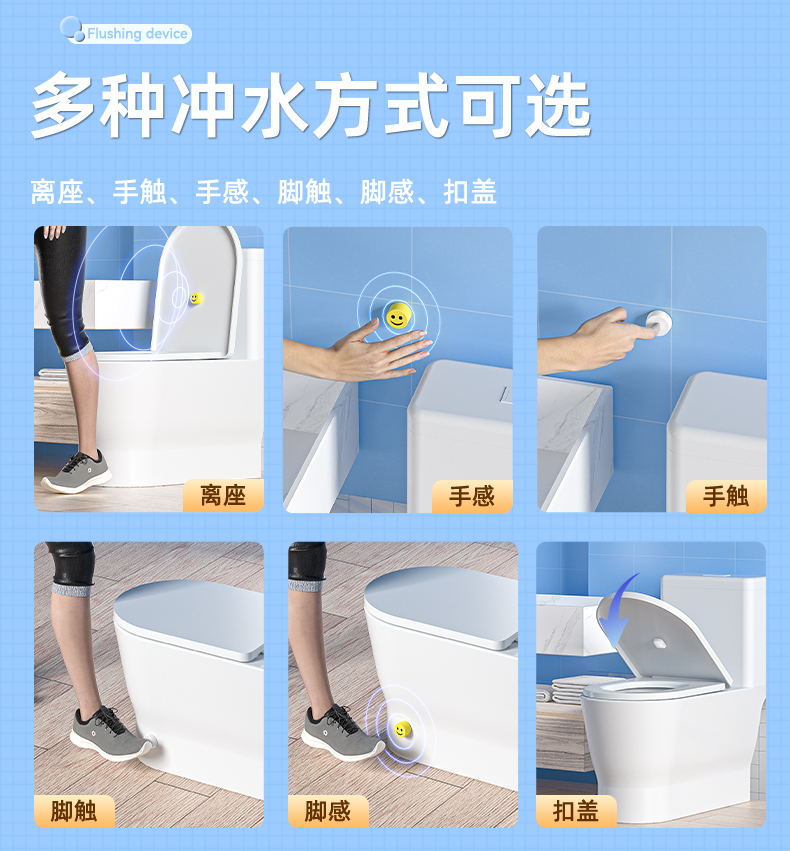 Flushing device

多种冲水方式可选

离座、手触、手感、脚触、脚感、扣盖

离座

手感

手触

脚触

脚感

扣盖