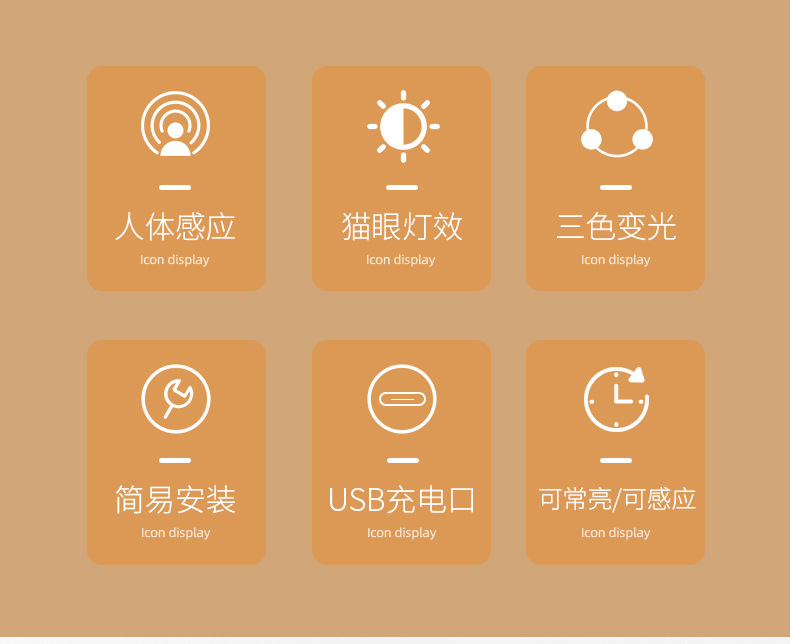 人体感应
Icon display

猫眼灯效
Icon display

三色变光
Icon display

简易安装
Icon display

USB充电口
Icon display

可常亮/可感应
Icon display