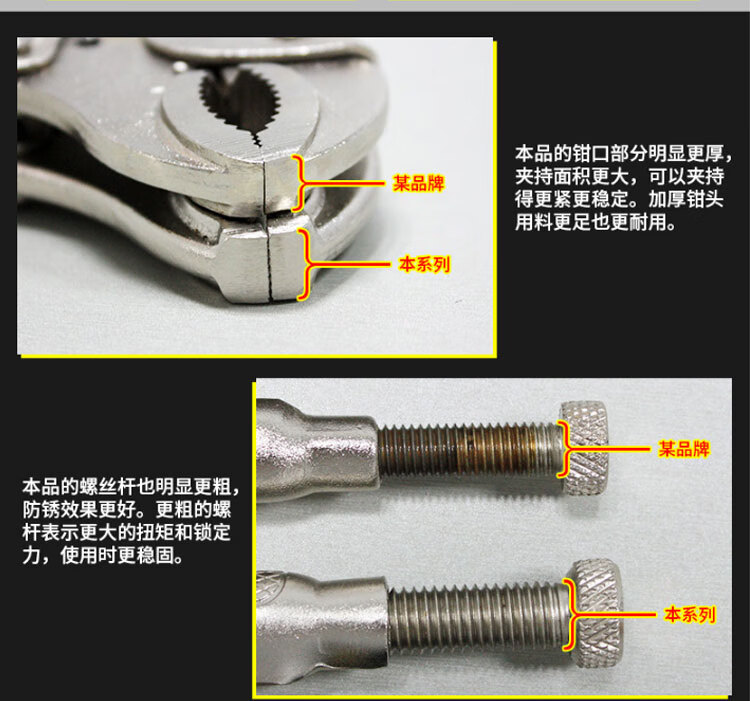 某品牌

本系列

本品的钳口部分明显更厚，夹持面积更大，可以夹持得更紧更稳定。加厚钳头用料更足也更耐用。

本品的螺丝杆也明显更粗，防锈效果更好。更粗的螺杆表示更大的扭矩和锁定力，使用时更稳固。

某品牌

本系列