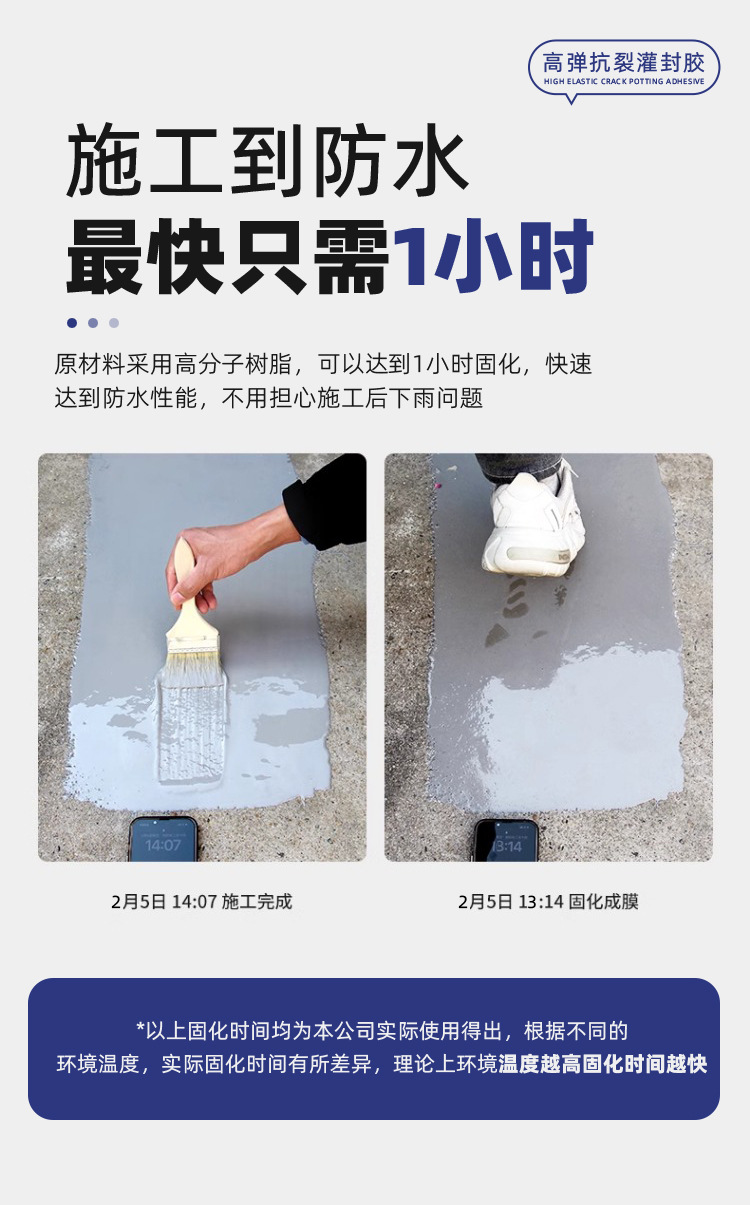 高弹抗裂灌封胶
HIGH ELASTIC CRACK POTTING ADHESIVE

施工到防水
最快只需1小时

原材料采用高分子树脂，可以达到1小时固化，快速达到防水性能，不用担心施工后下雨问题

14:07

13:14

2月5日 14:07 施工完成

2月5日 13:14 固化成膜

*以上固化时间均为本公司实际使用得出，根据不同的环境温度，实际固化时间有所差异，理论上环境温度越高固化时间越快