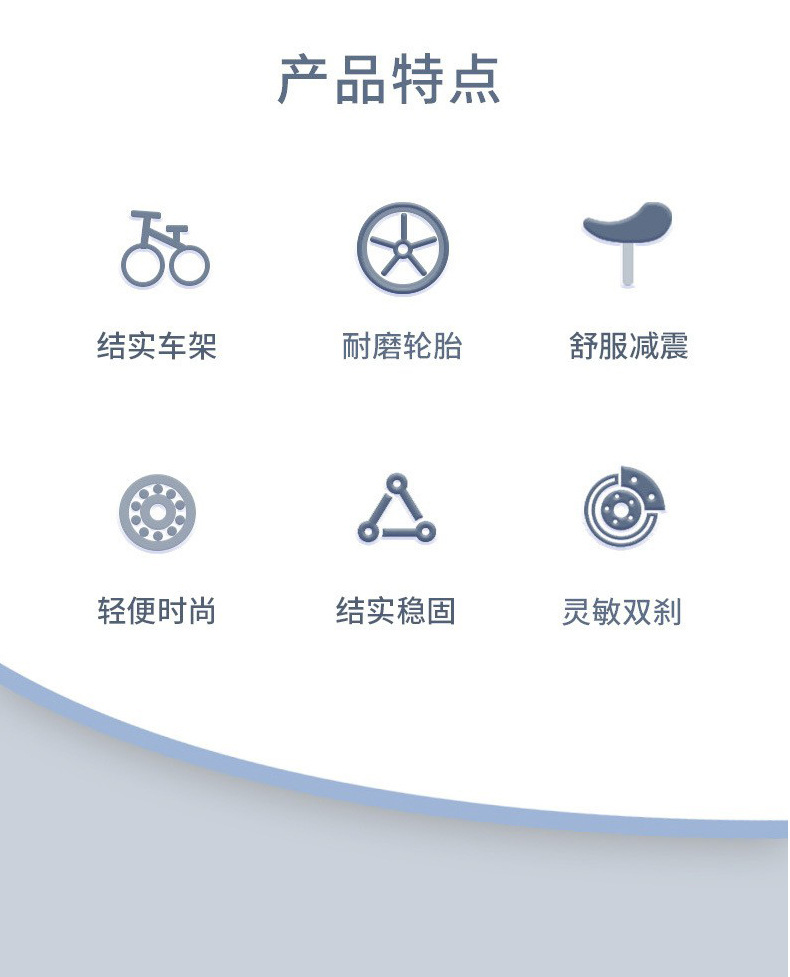 产品特点

结实车架

耐磨轮胎

舒服减震

轻便时尚

结实稳固

灵敏双刹