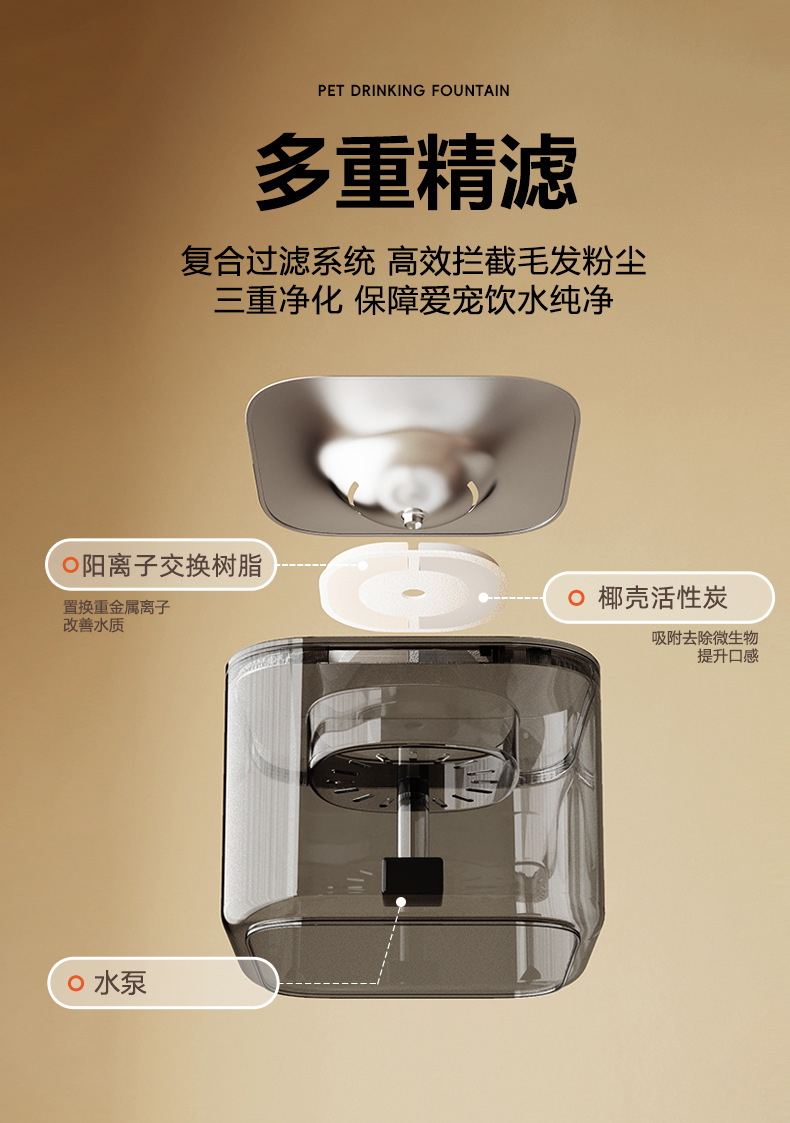 PET DRINKING FOUNTAIN

多重精滤

复合过滤系统 高效拦截毛发粉尘
三重净化 保障爱宠饮水纯净

阳离子交换树脂

置换重金属离子
改善水质

椰壳活性炭

吸附去除微生物
提升口感

水泵