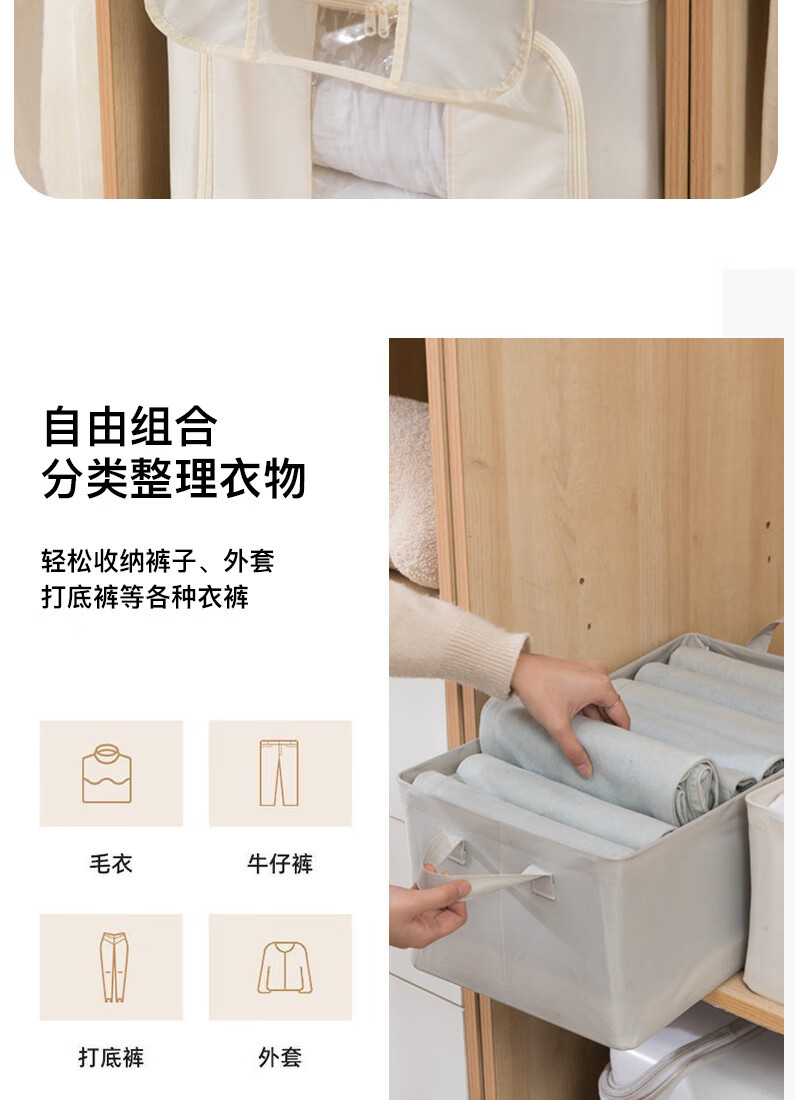 自由组合
分类整理衣物

轻松收纳裤子、外套
打底裤等各种衣裤

毛衣

牛仔裤

打底裤

外套