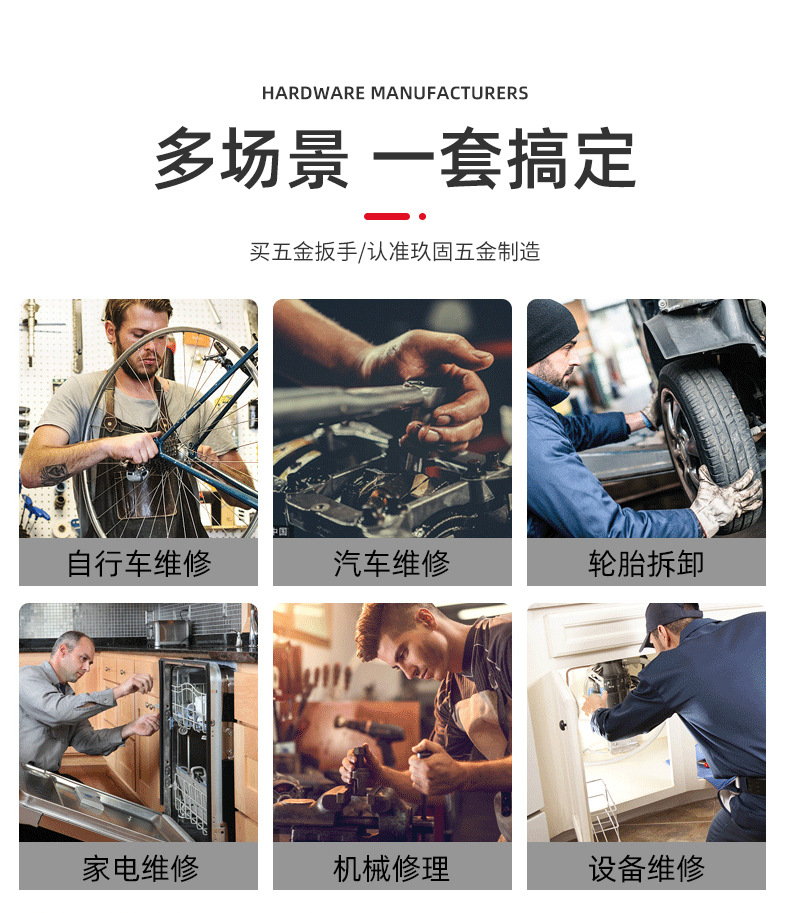 HARDWARE MANUFACTURERS

多场景 一套搞定

买五金扳手/认准玖固五金制造

自行车维修

汽车维修

轮胎拆卸

家电维修

机械修理

设备维修