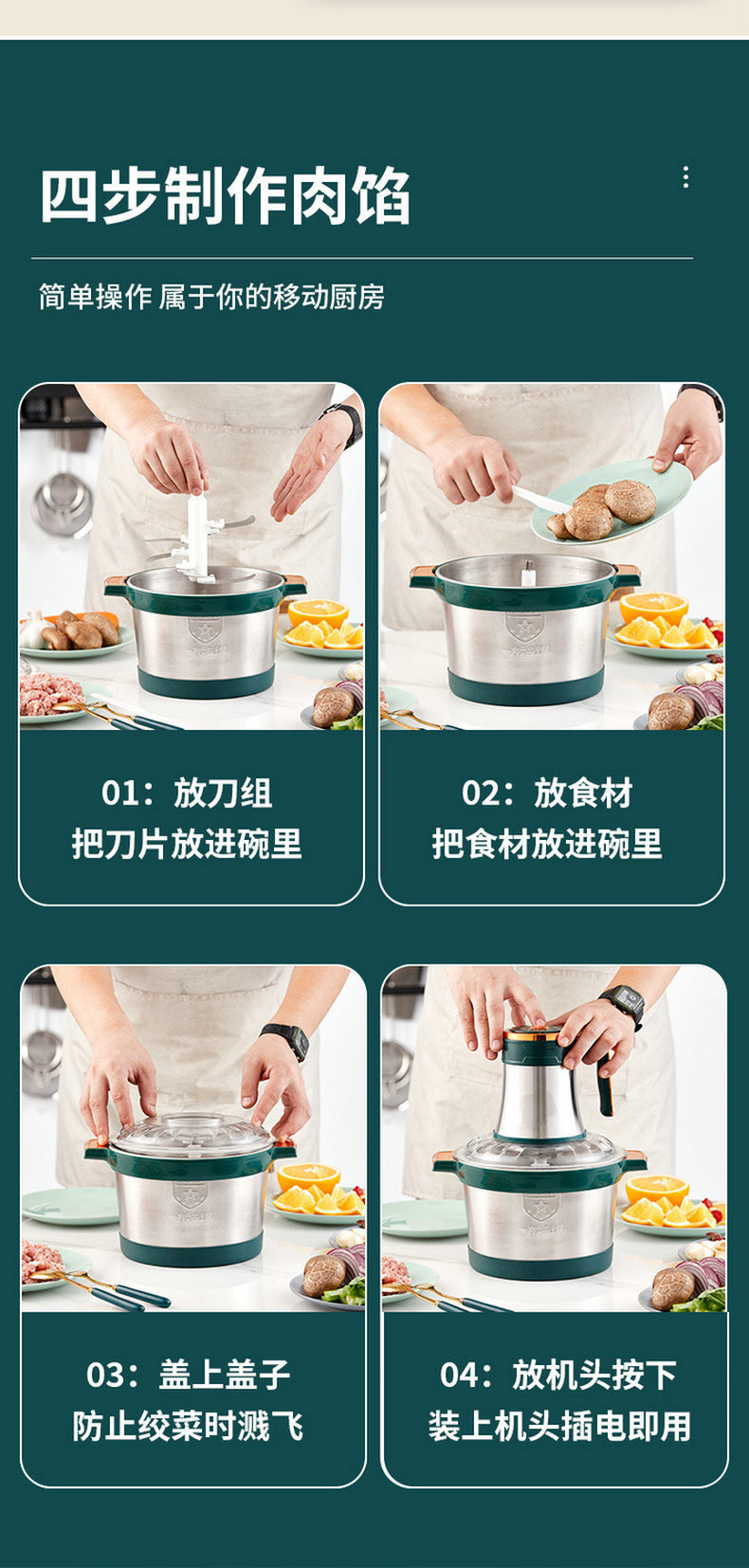 四步制作肉馅

简单操作 属于你的移动厨房

01：放刀组
把刀片放进碗里

02：放食材
把食材放进碗里

03：盖上盖子
防止绞菜时溅飞

04：放机头按下
装上机头插电即用