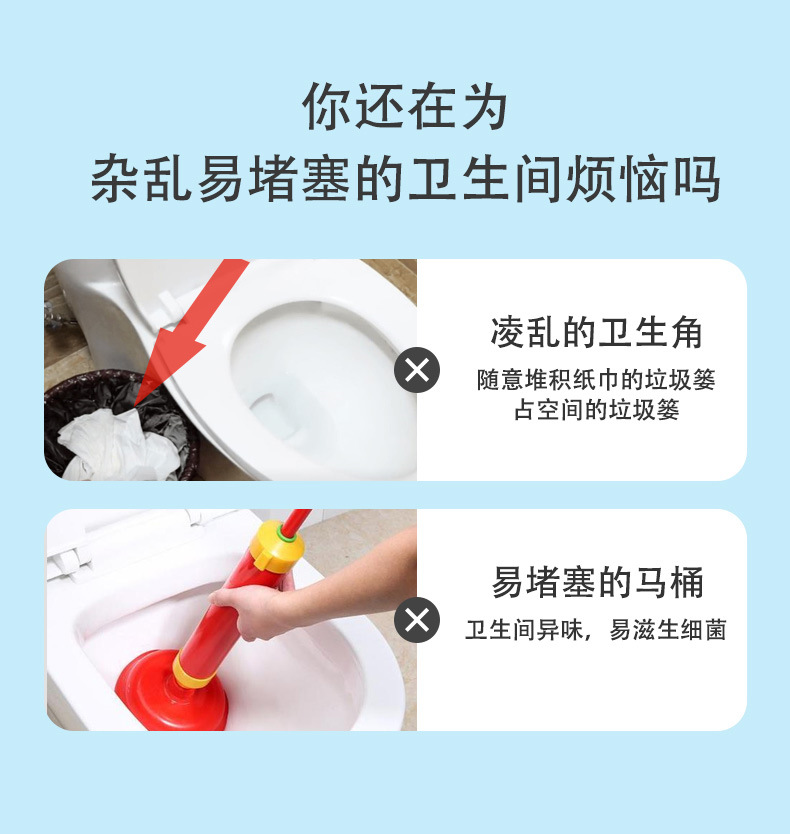 你还在为
杂乱易堵塞的卫生间烦恼吗

凌乱的卫生角
随意堆积纸巾的垃圾篓
占空间的垃圾篓

易堵塞的马桶
卫生间异味，易滋生细菌